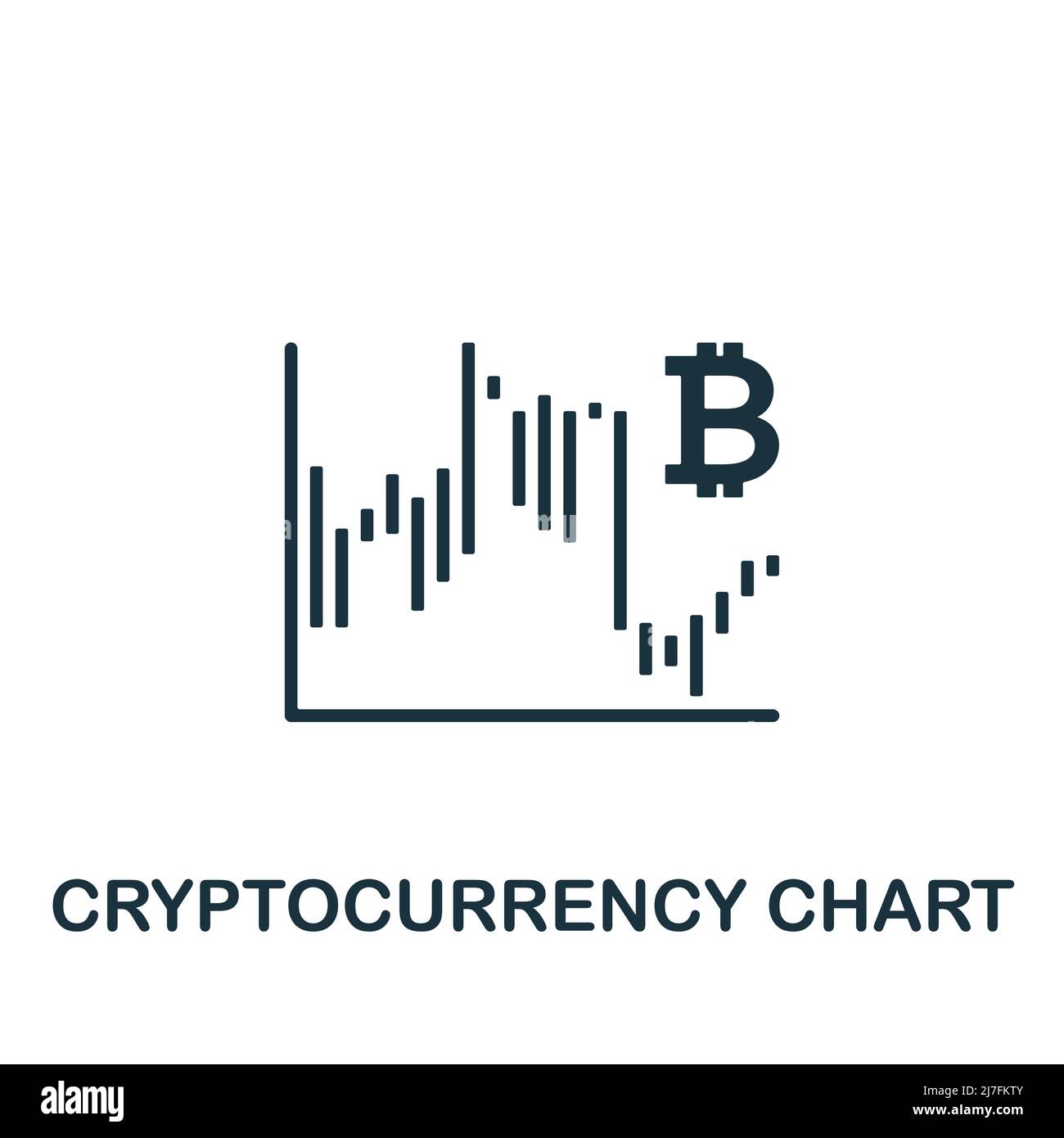 ₿

CRYPTOCURRENCY CHART

alamy

Image ID: 2J7FKTY
www.alamy.com