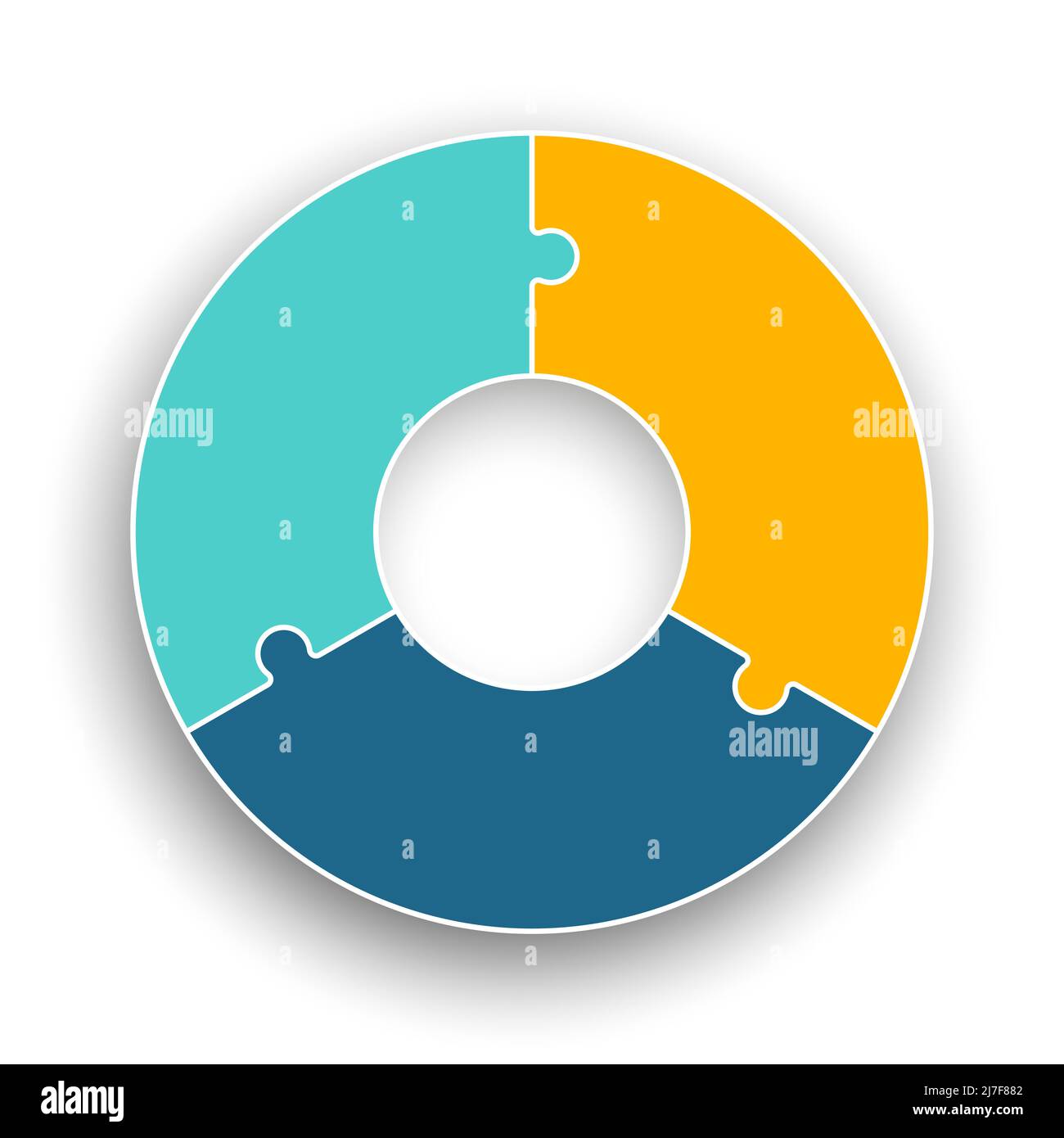 alamy
alamy
alamy

alamy

Image ID: 2J7F882
www.alamy.com