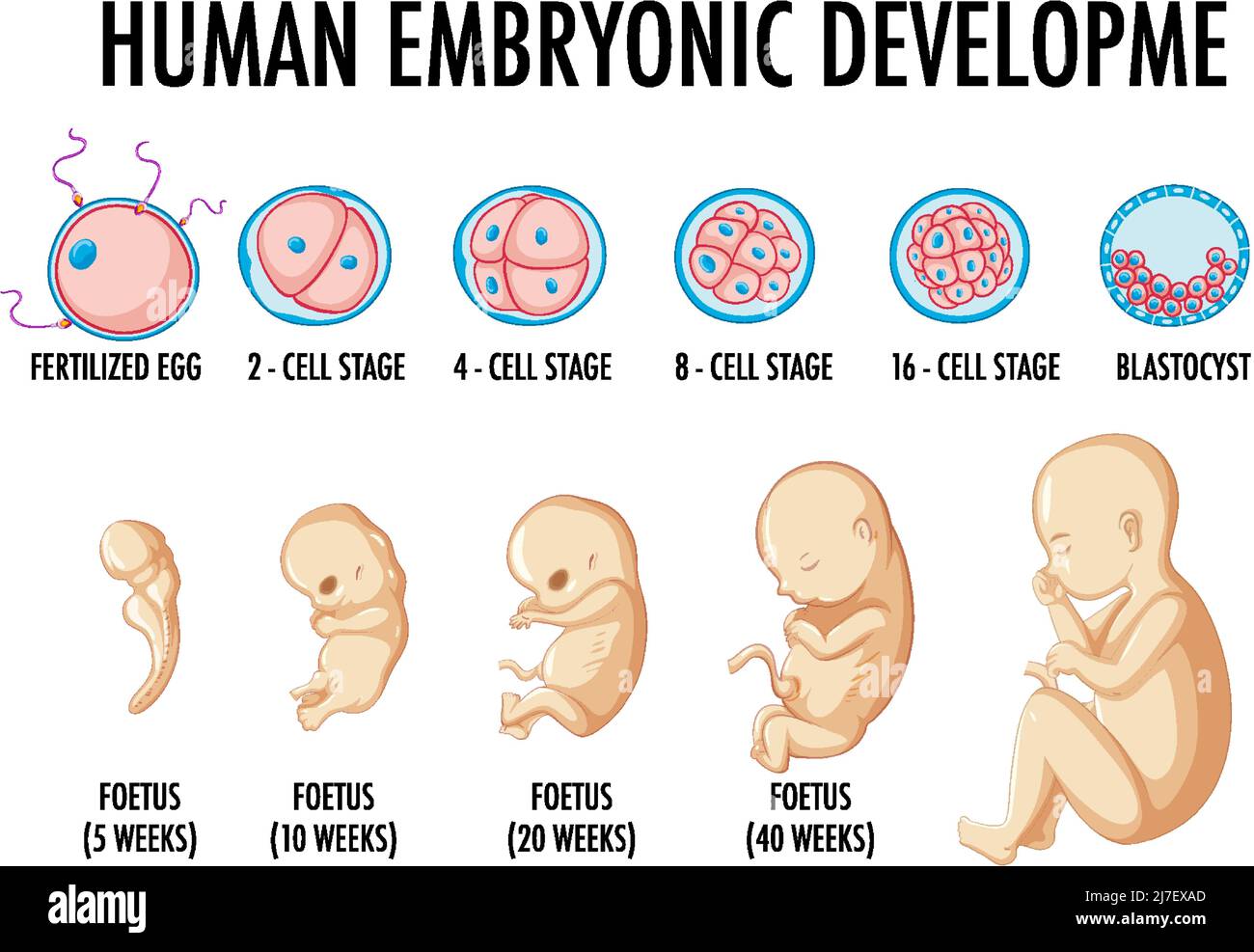 HUMAN EMBRYONIC DEVELOPME

FERTILIZED EGG

2 - CELL STAGE

4 - CELL STAGE

8 - CELL STAGE

16 - CELL STAGE

BLASTOCYST

FOETUS (5 WEEKS)

FOETUS (10 WEEKS)

FOETUS (20 WEEKS)

FOETUS (40 WEEKS)

alamy

Image ID: 2J7EXAD
www.alamy.com