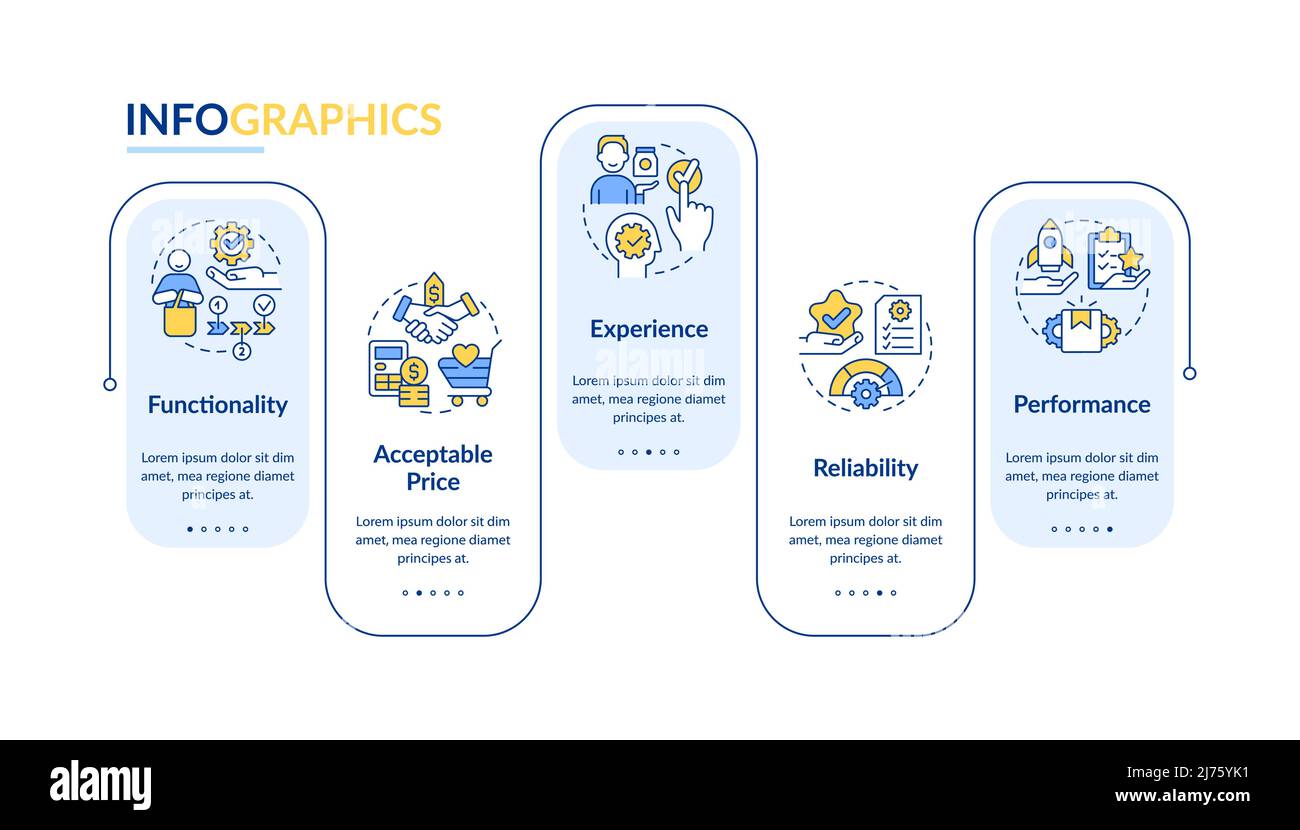 INFOGRAPHICS

Functionality

Lorem ipsum dolor sit dim amet, mea regione diamet principes at.

Acceptable Price

Lorem ipsum dolor sit dim amet, mea regione diamet principes at.

Experience

Lorem ipsum dolor sit dim amet, mea regione diamet principes at.

Reliability

Lorem ipsum dolor sit dim amet, mea regione diamet principes at.

Performance

Lorem ipsum dolor sit dim amet, mea regione diamet principes at.

alamy

Image ID: 2J75YK1
www.alamy.com