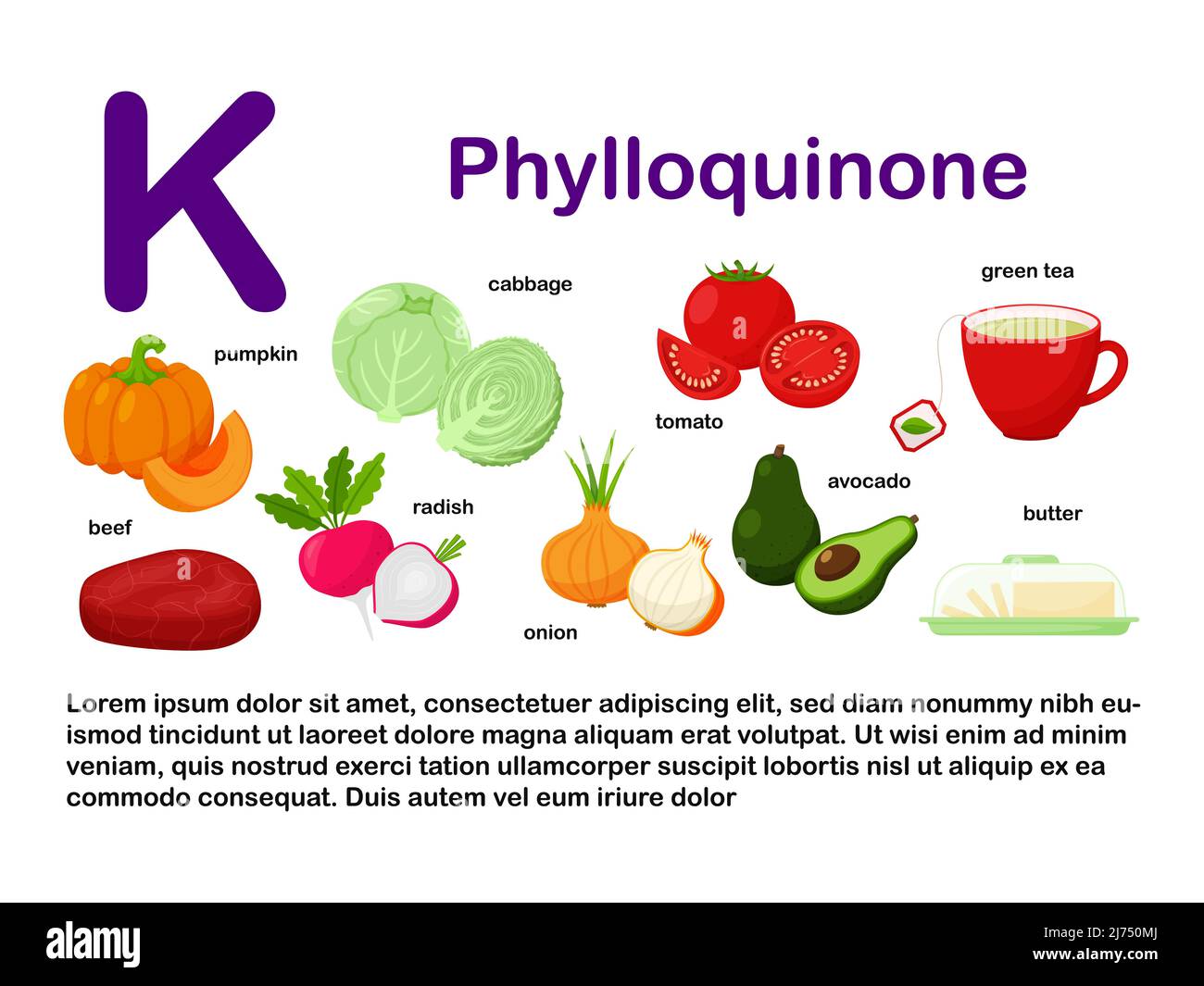 K

Phylloquinone

cabbage

green tea

pumpkin

tomato

avocado

radish

butter

beef

onion

Lorem ipsum dolor sit amet, consectetuer adipiscing elit, sed diam nonummy nibh euismod tincidunt ut laoreet dolore magna aliquam erat volutpat. Ut wisi enim ad minim veniam, quis nostrud exerci tation ullamcorper suscipit lobortis nisl ut aliquip ex ea commodo consequat. Duis autem vel eum iriure dolor

alamy

Image ID: 2J750MJ
www.alamy.com