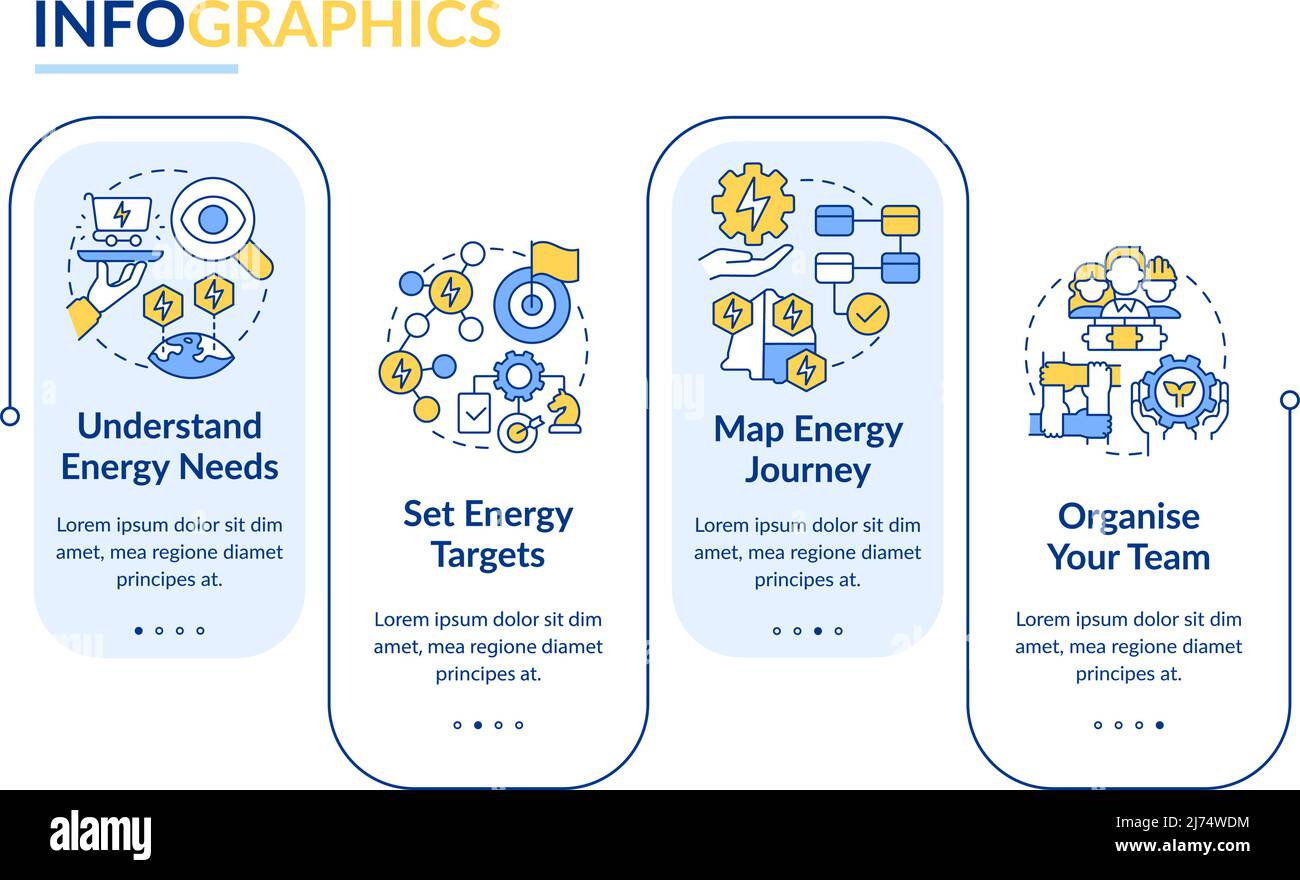 INFOGRAPHICS

Understand Energy Needs

Lorem ipsum dolor sit dim amet, mea regione diamet principes at.

Set Energy Targets

Lorem ipsum dolor sit dim amet, mea regione diamet principes at.

Map Energy Journey

Lorem ipsum dolor sit dim amet, mea regione diamet principes at.

Organise Your Team

Lorem ipsum dolor sit dim amet, mea regione diamet principes at.

alamy

Image ID: 2J74WDM
www.alamy.com