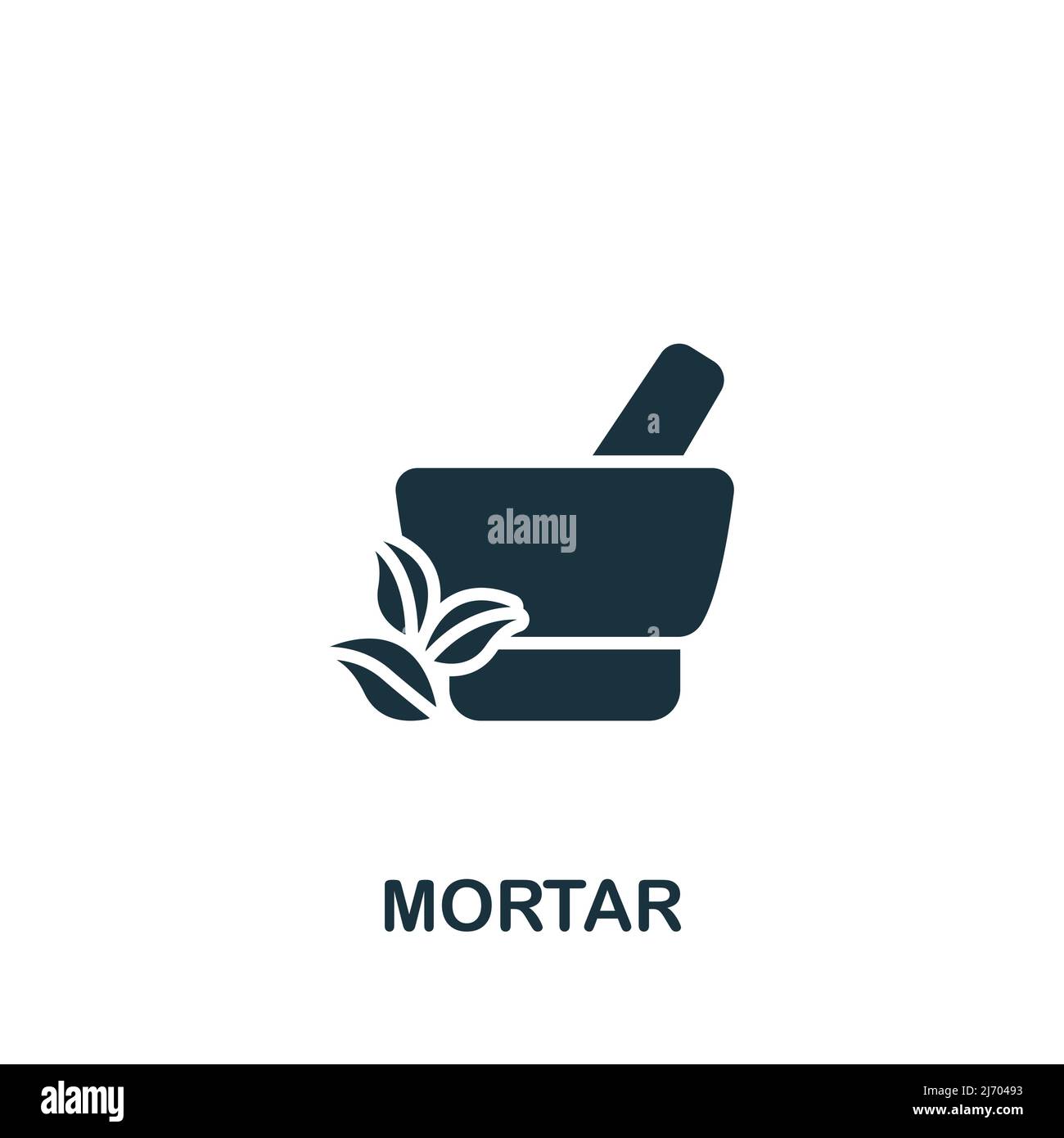 a

alamy

a

MORTAR

alamy

Image ID: 2J70493
www.alamy.com