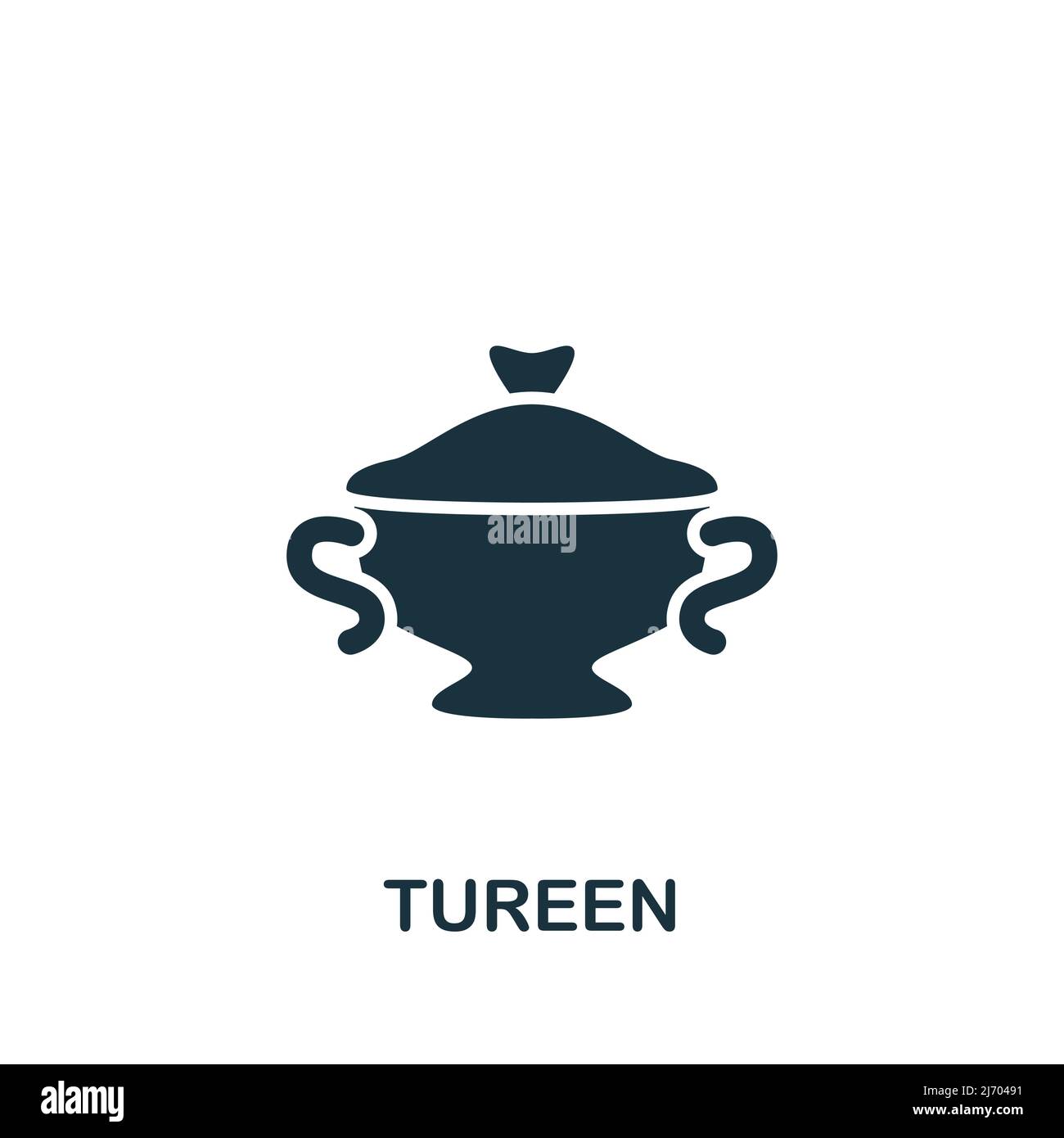 alamy

TUREEN

alamy

Image ID: 2J70491
www.alamy.com