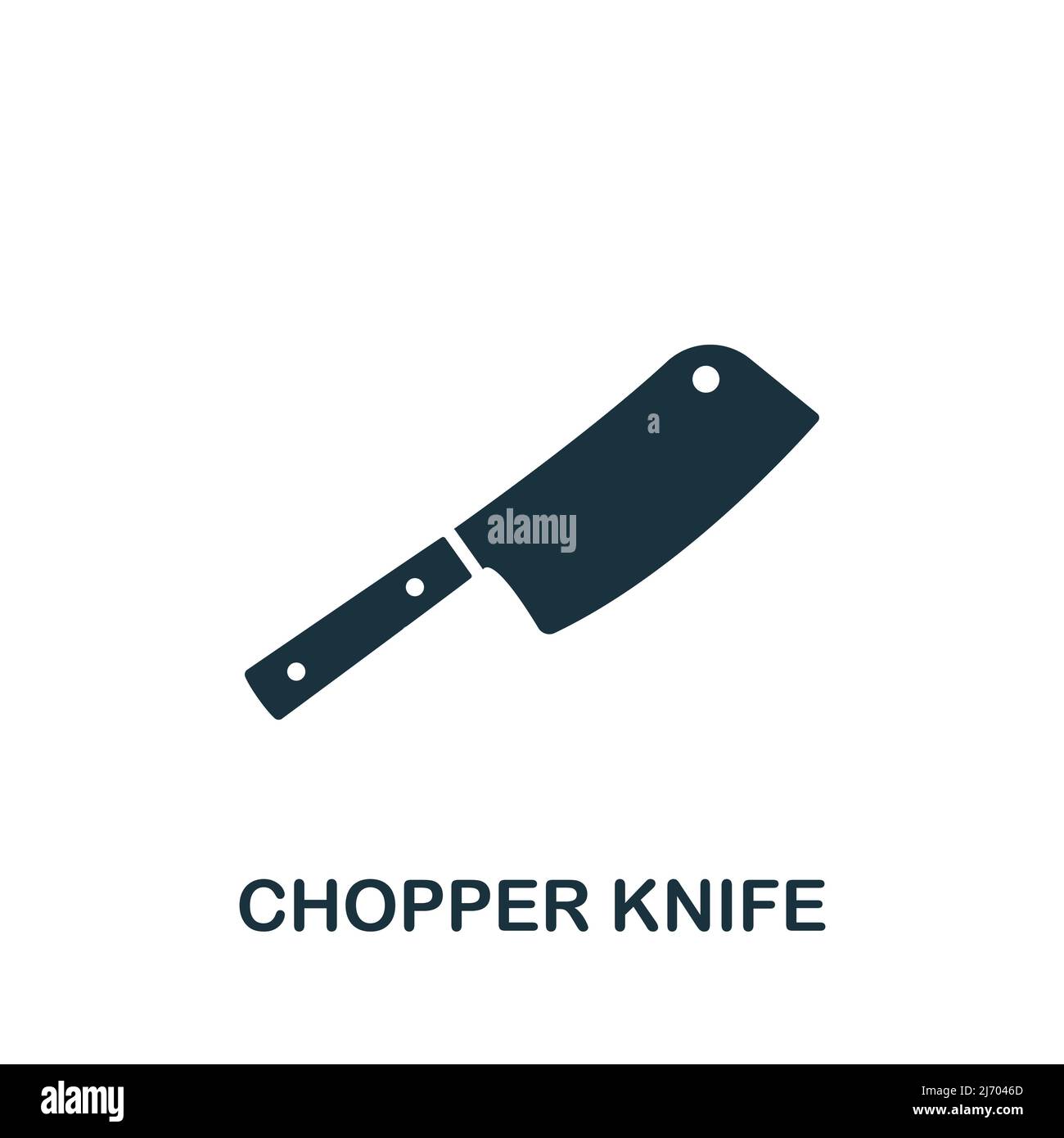 a
alamy

CHOPPER KNIFE

alamy

Image ID: 2J7046D
www.alamy.com