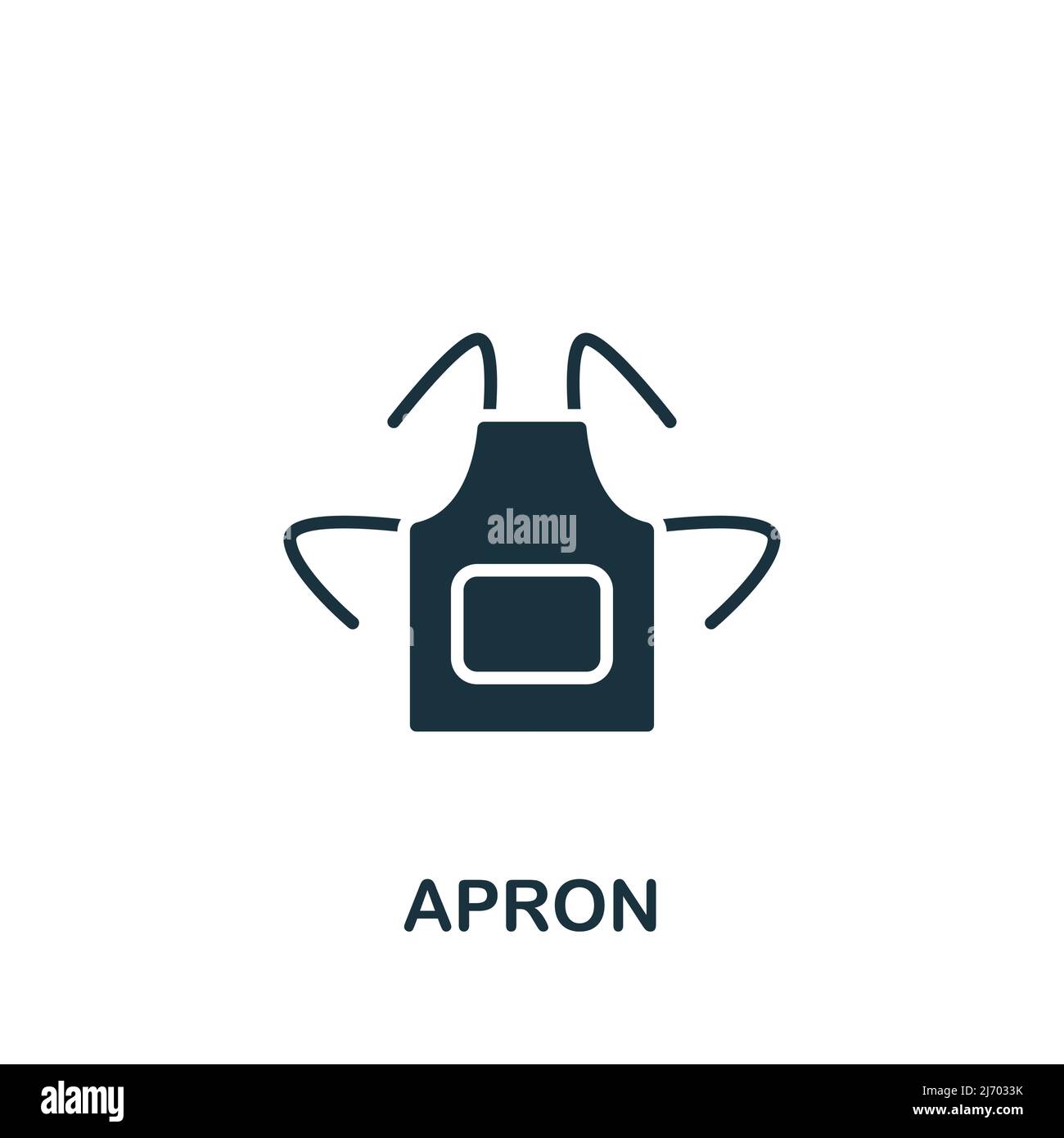 alamy

APRON

alamy

Image ID: 2J7033K
www.alamy.com