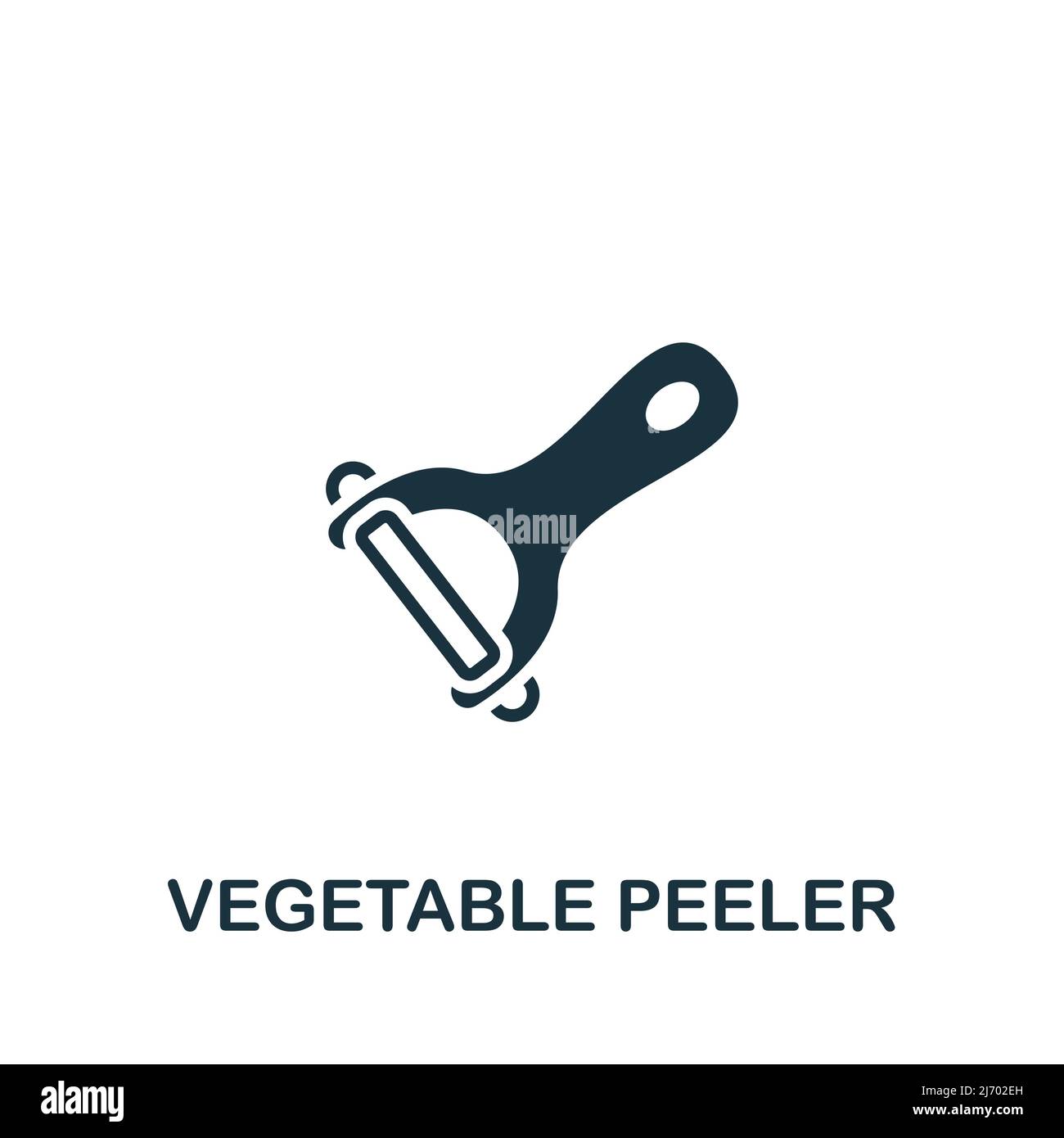 alamy

VEGETABLE PEELER

alamy

Image ID: 2J702EH
www.alamy.com