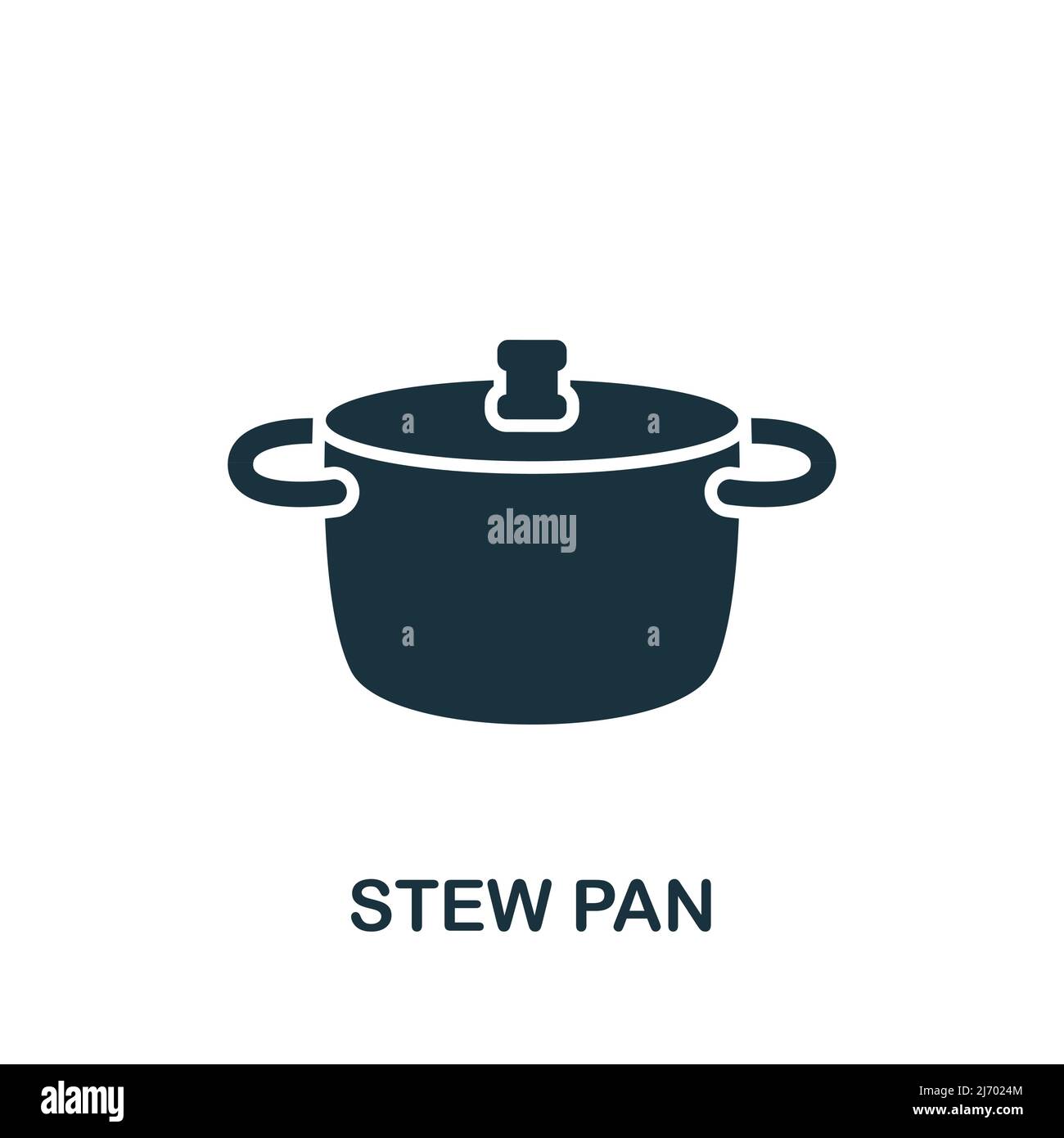 a a
alamy
a a

STEW PAN

alamy
Image ID: 2J7024M
www.alamy.com