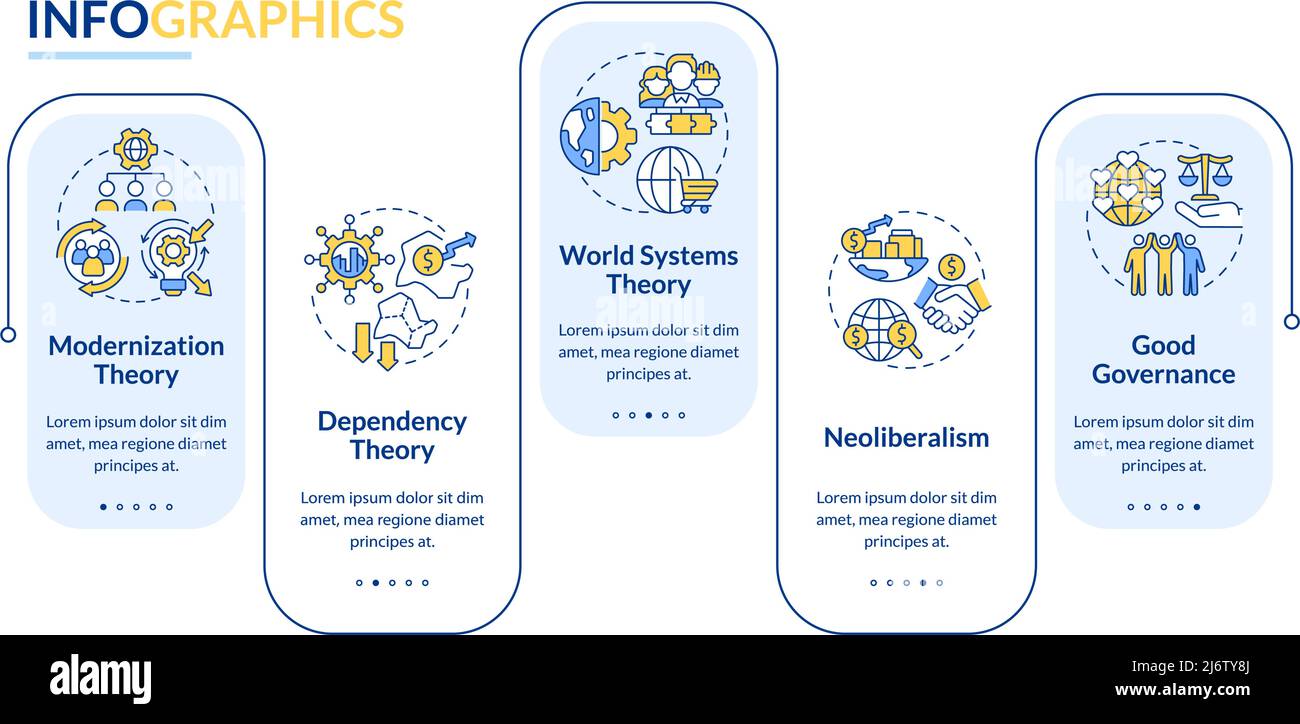 INFOGRAPHICS

Modernization Theory

Lorem ipsum dolor sit dim amet, mea regione diamet principes at.

Dependency Theory

Lorem ipsum dolor sit dim amet, mea regione diamet principes at.

World Systems Theory

Lorem ipsum dolor sit dim amet, mea regione diamet principes at.

Neoliberalism

Lorem ipsum dolor sit dim amet, mea regione diamet principes at.

Good Governance

Lorem ipsum dolor sit dim amet, mea regione diamet principes at.

alamy

Image ID: 2J6TY8J
www.alamy.com