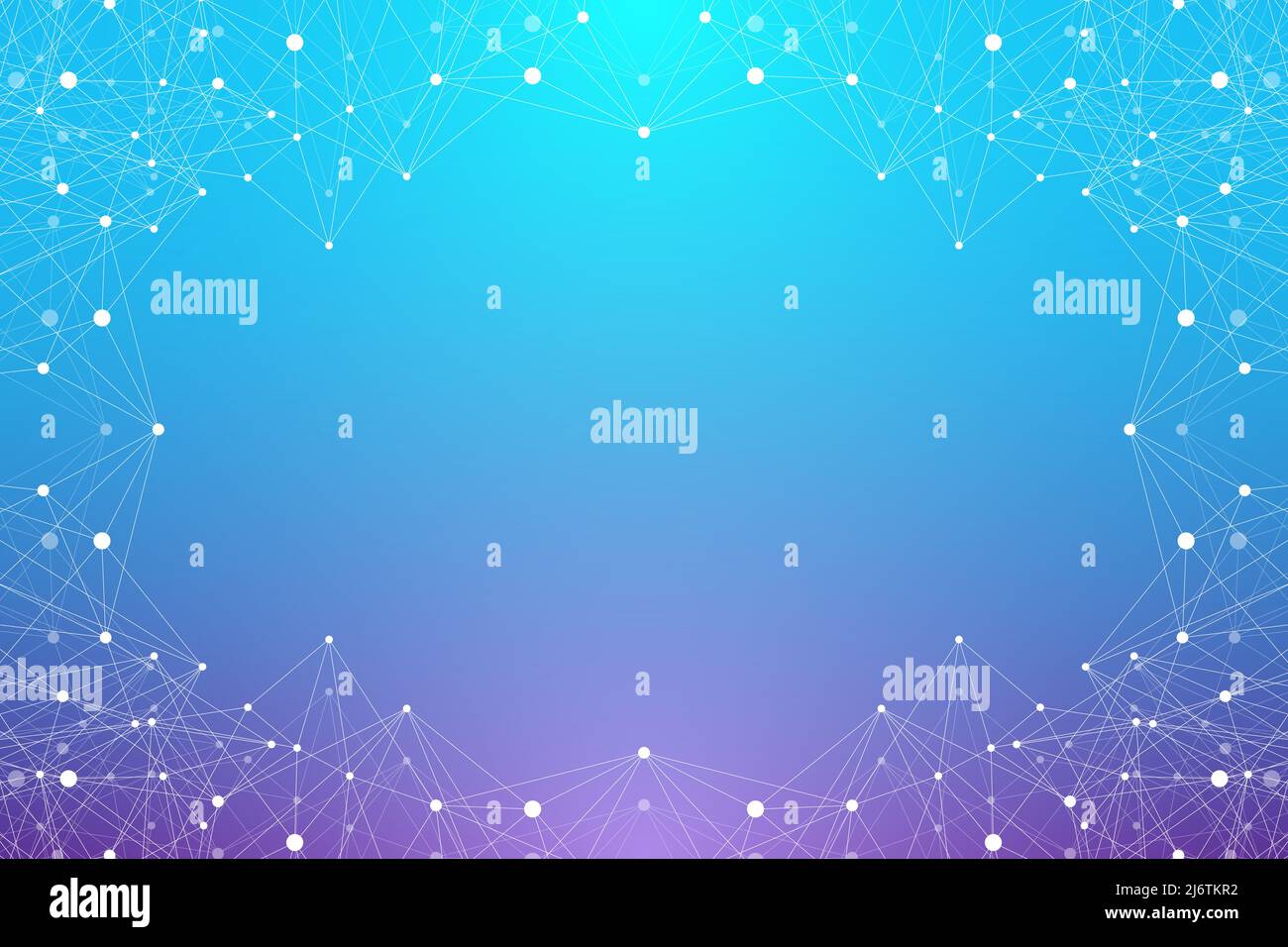 alamy

alamy

alamy

alamy

alamy

alamy

Image ID: 2J6TKR2
www.alamy.com