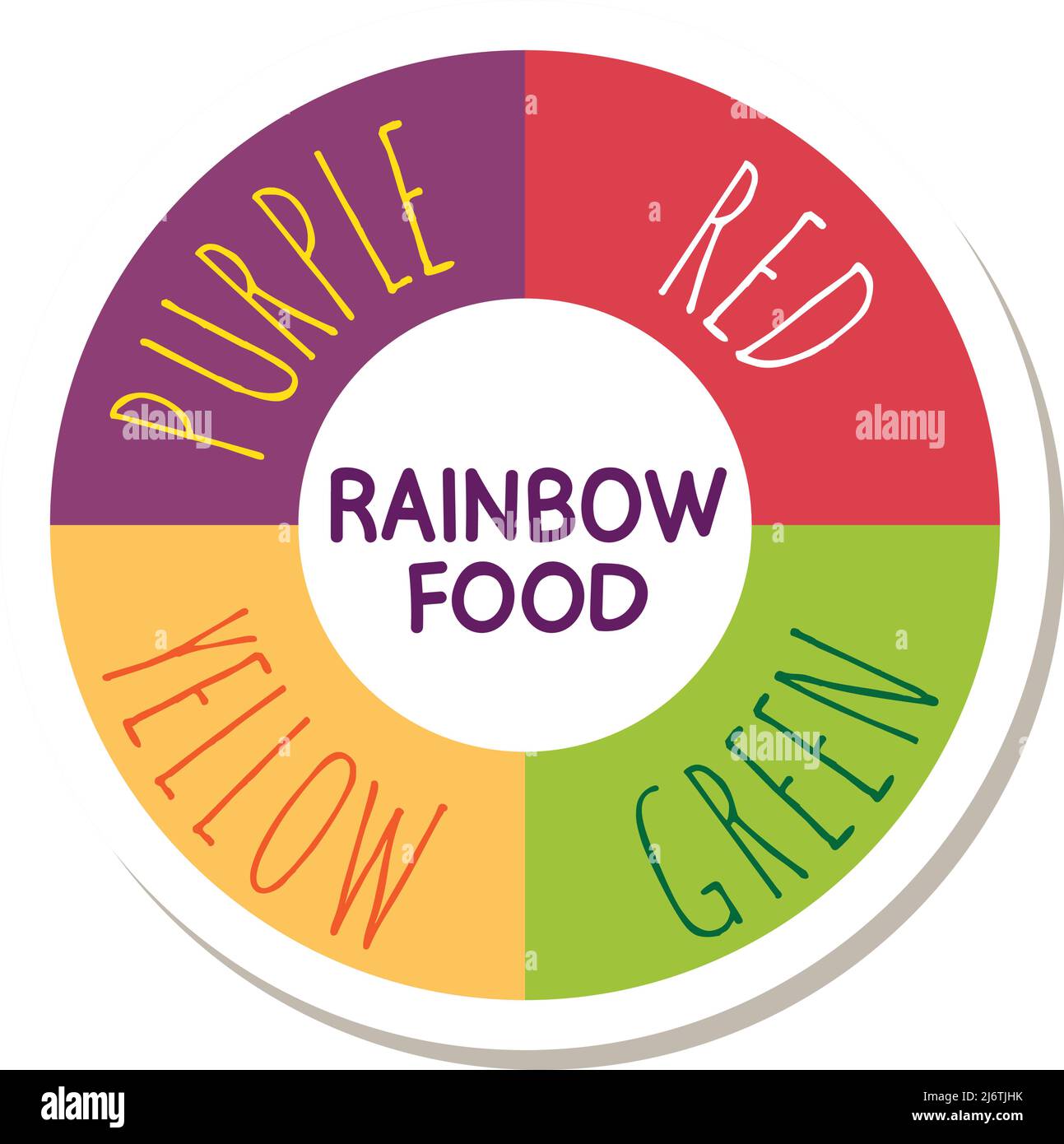 PURPLE

RED

RAINBOW FOOD

YELLOW

GREEN

alamy

alamy

alamy

alamy

Image ID: 2J6TJHK
www.alamy.com