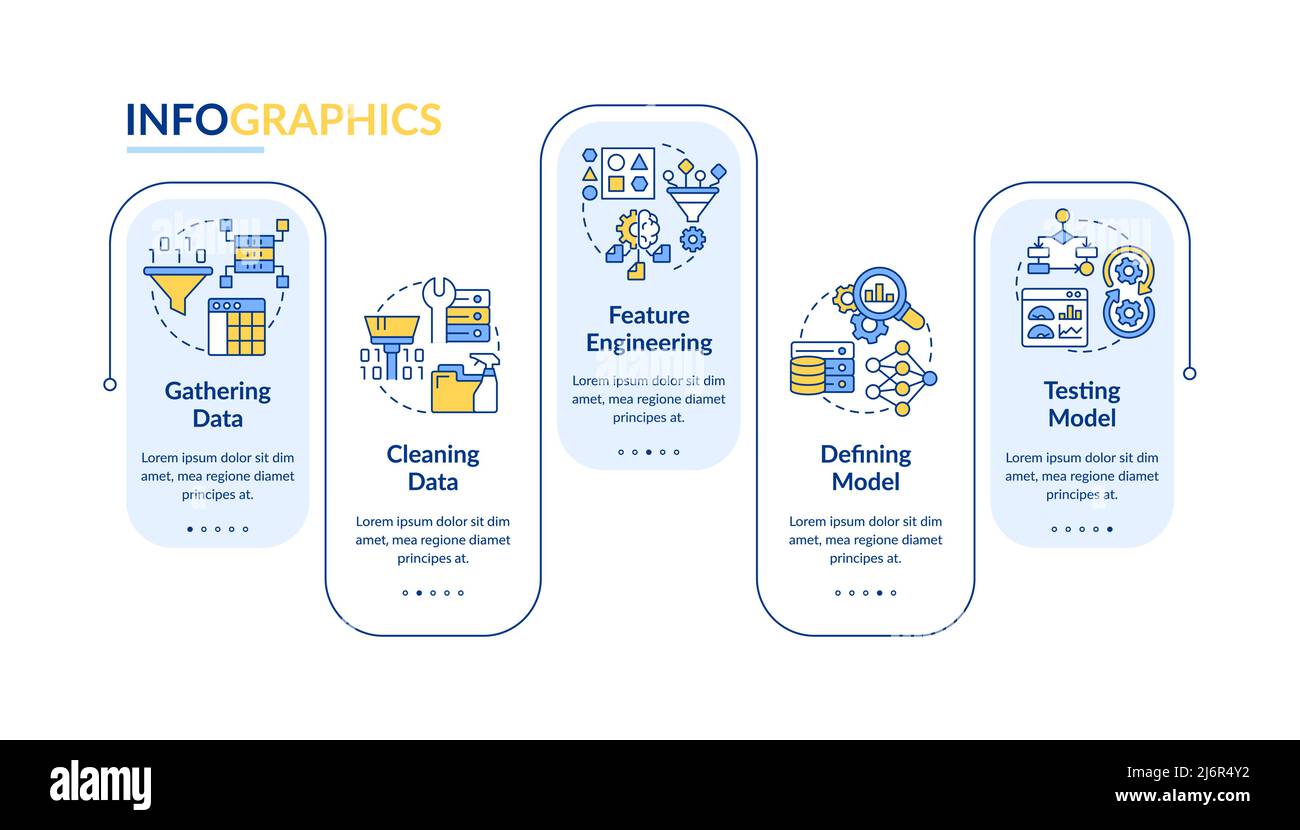 INFOGRAPHICS

Gathering Data

Lorem ipsum dolor sit dim amet, mea regione diamet principes at.

Cleaning Data

Lorem ipsum dolor sit dim amet, mea regione diamet principes at.

Feature Engineering

Lorem ipsum dolor sit dim amet, mea regione diamet principes at.

Defining Model

Lorem ipsum dolor sit dim amet, mea regione diamet principes at.

Testing Model

Lorem ipsum dolor sit dim amet, mea regione diamet principes at.

alamy

Image ID: 2J6R4Y2
www.alamy.com