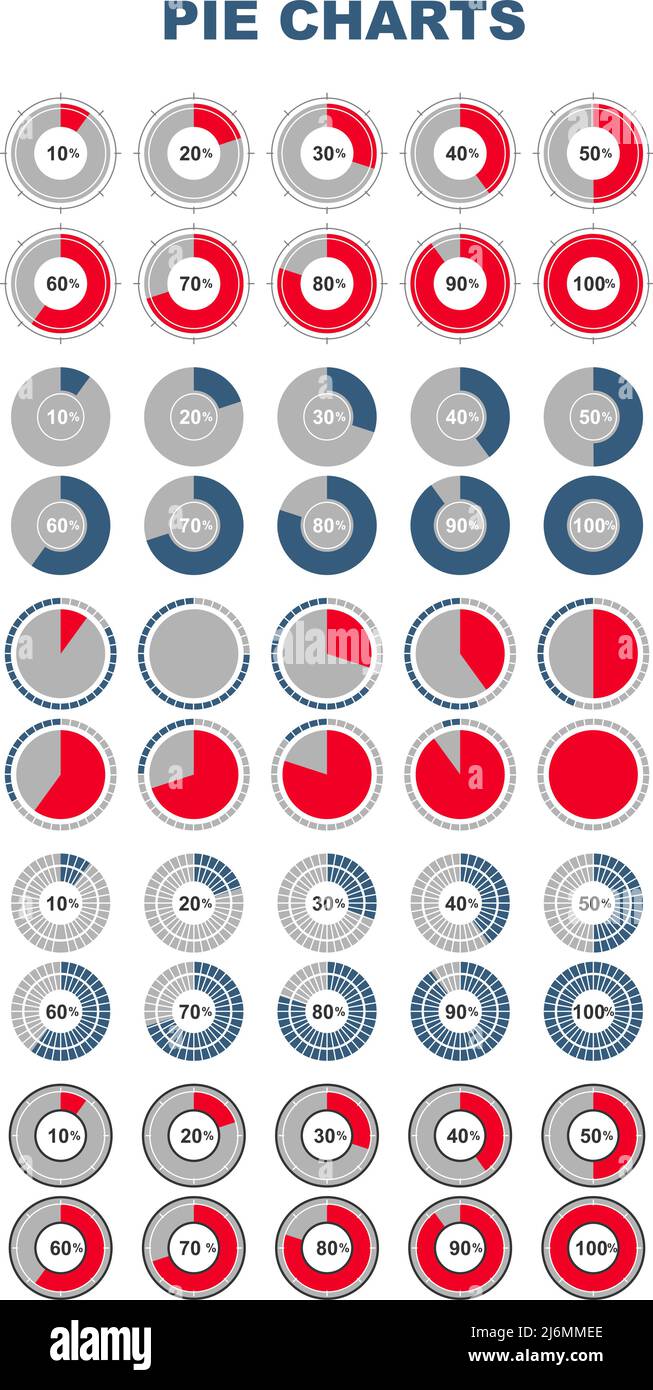 PIE CHARTS

10% 20% 30% 40% 50%
60% 70% 80% 90% 100%

10% 20% 30% 40% 50%
60% 70% 80% 90% 100%

10% 20% 30% 40% 50%
60% 70% 80% 90% 100%

10% 20% 30% 40% 50%
60% 70 % 80% 90% 100%

alamy

Image ID: 2J6MMEE
www.alamy.com