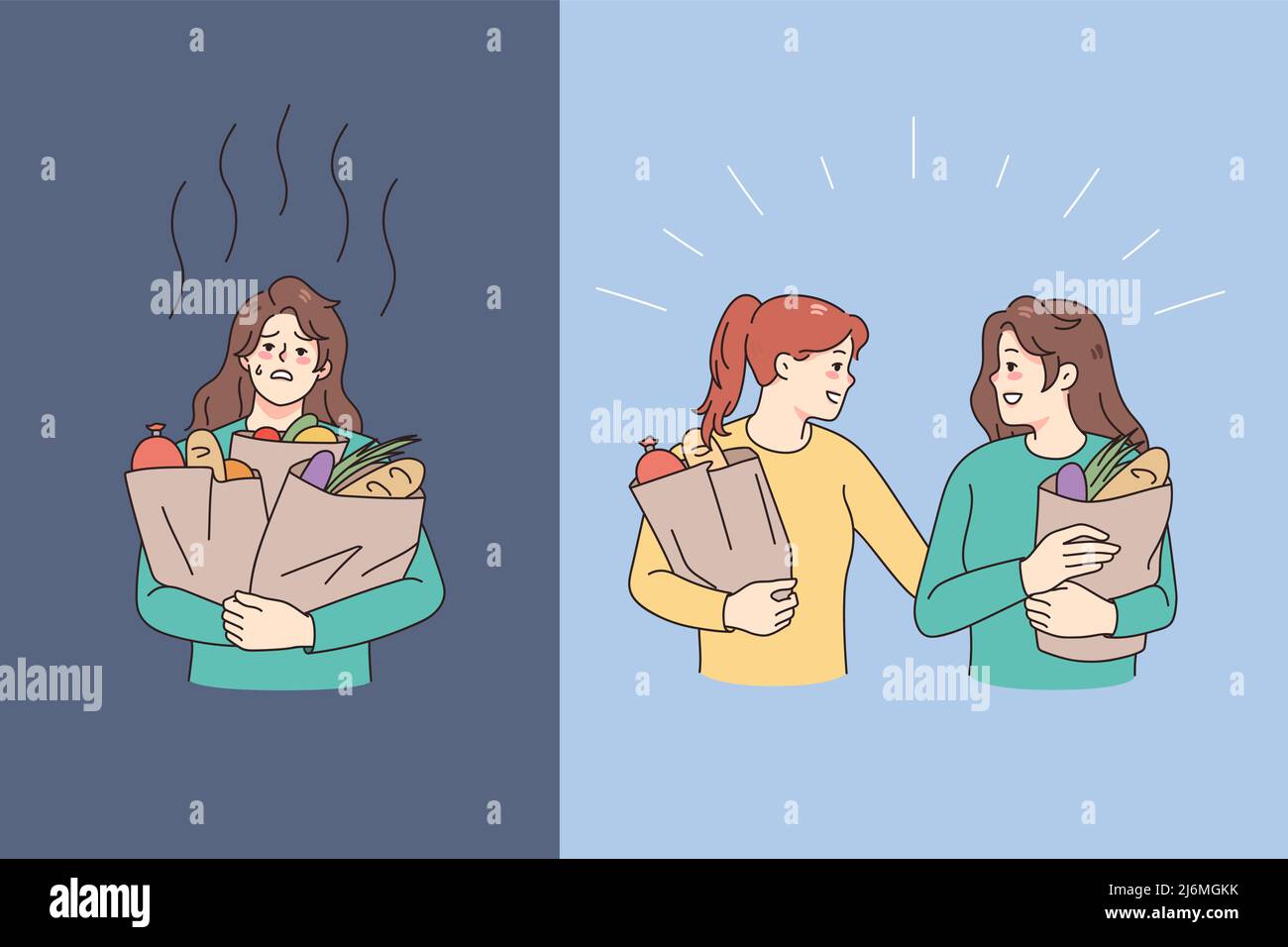 alamy
alamy
alamy
alamy
alamy

alamy

Image ID: 2J6MGKK
www.alamy.com