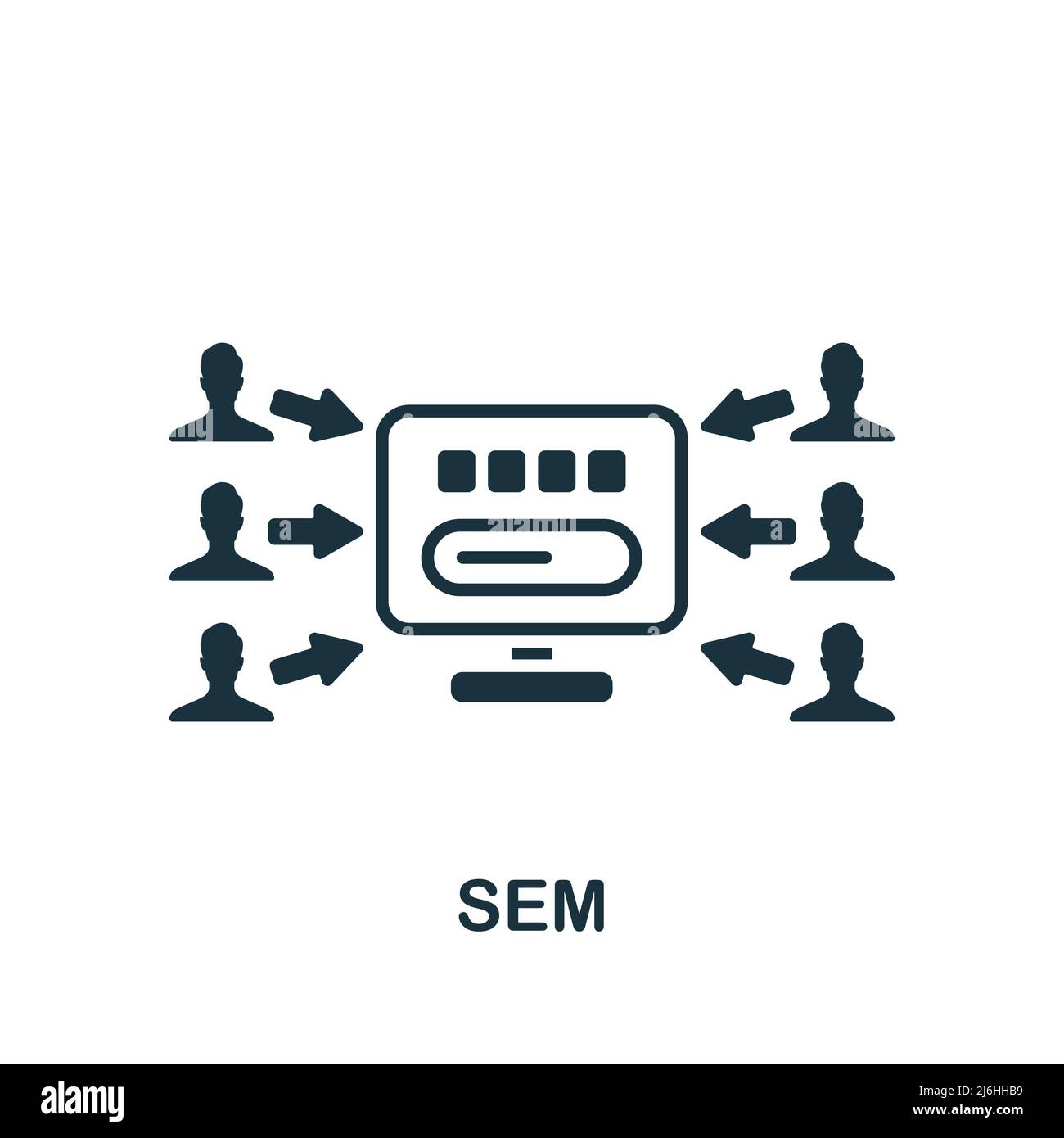 SEM

alamy

Image ID: 2J6HHB9
www.alamy.com