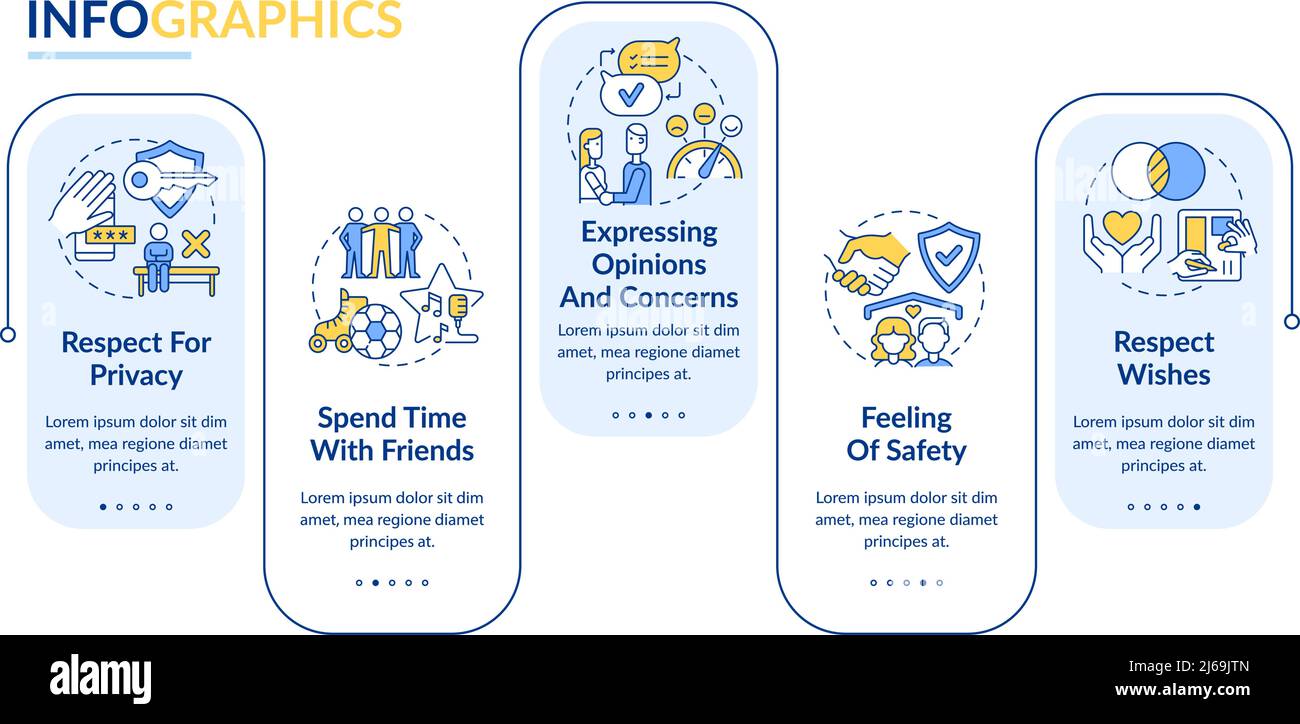 INFOGRAPHICS

Respect For Privacy

Lorem ipsum dolor sit dim amet, mea regione diamet principes at.

Spend Time With Friends

Lorem ipsum dolor sit dim amet, mea regione diamet principes at.

Expressing Opinions And Concerns

Lorem ipsum dolor sit dim amet, mea regione diamet principes at.

Feeling Of Safety

Lorem ipsum dolor sit dim amet, mea regione diamet principes at.

Respect Wishes

Lorem ipsum dolor sit dim amet, mea regione diamet principes at.

alamy

Image ID: 2J69JTN
www.alamy.com