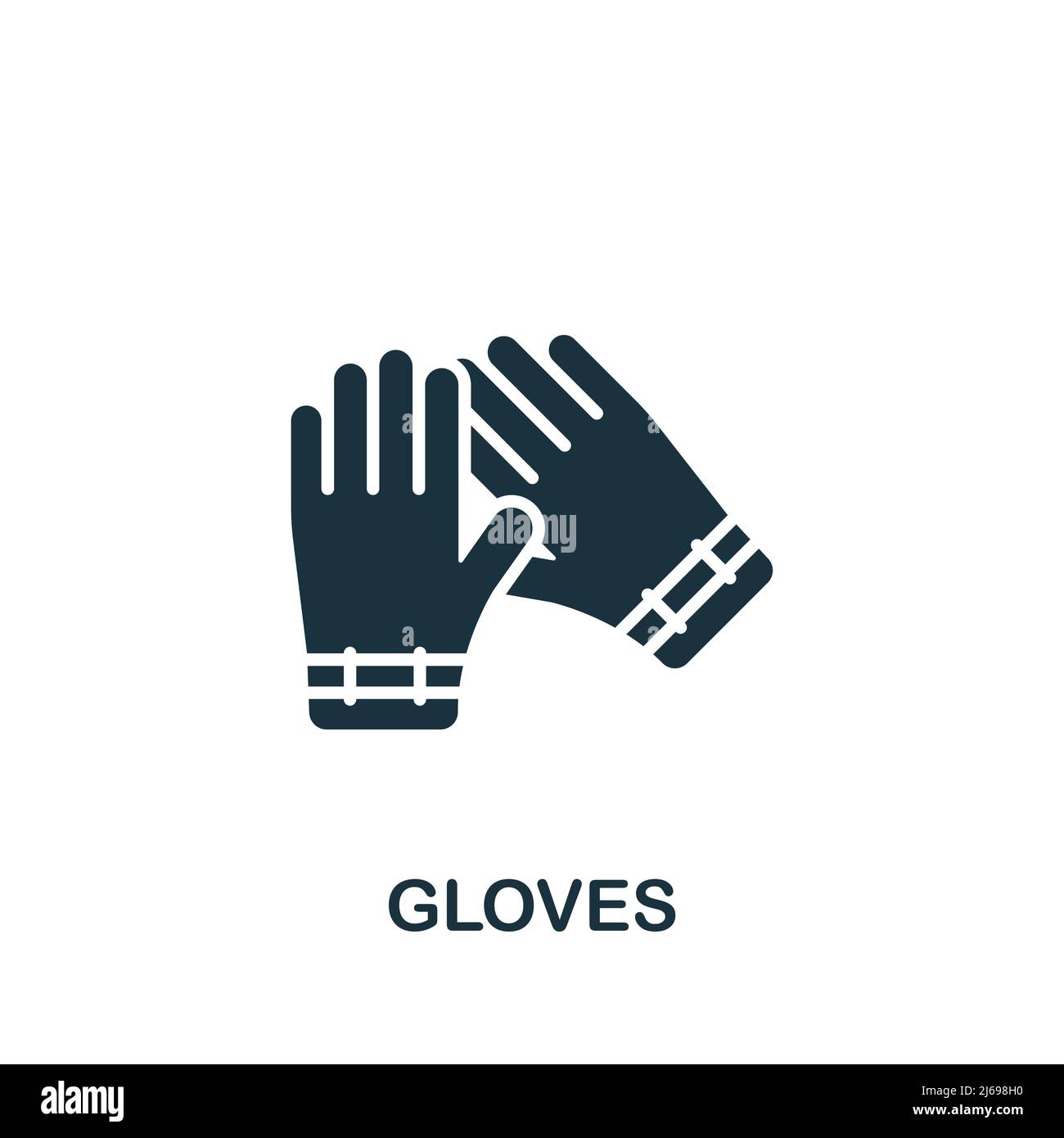 alamy

GLOVES

alamy

Image ID: 2J698H0
www.alamy.com