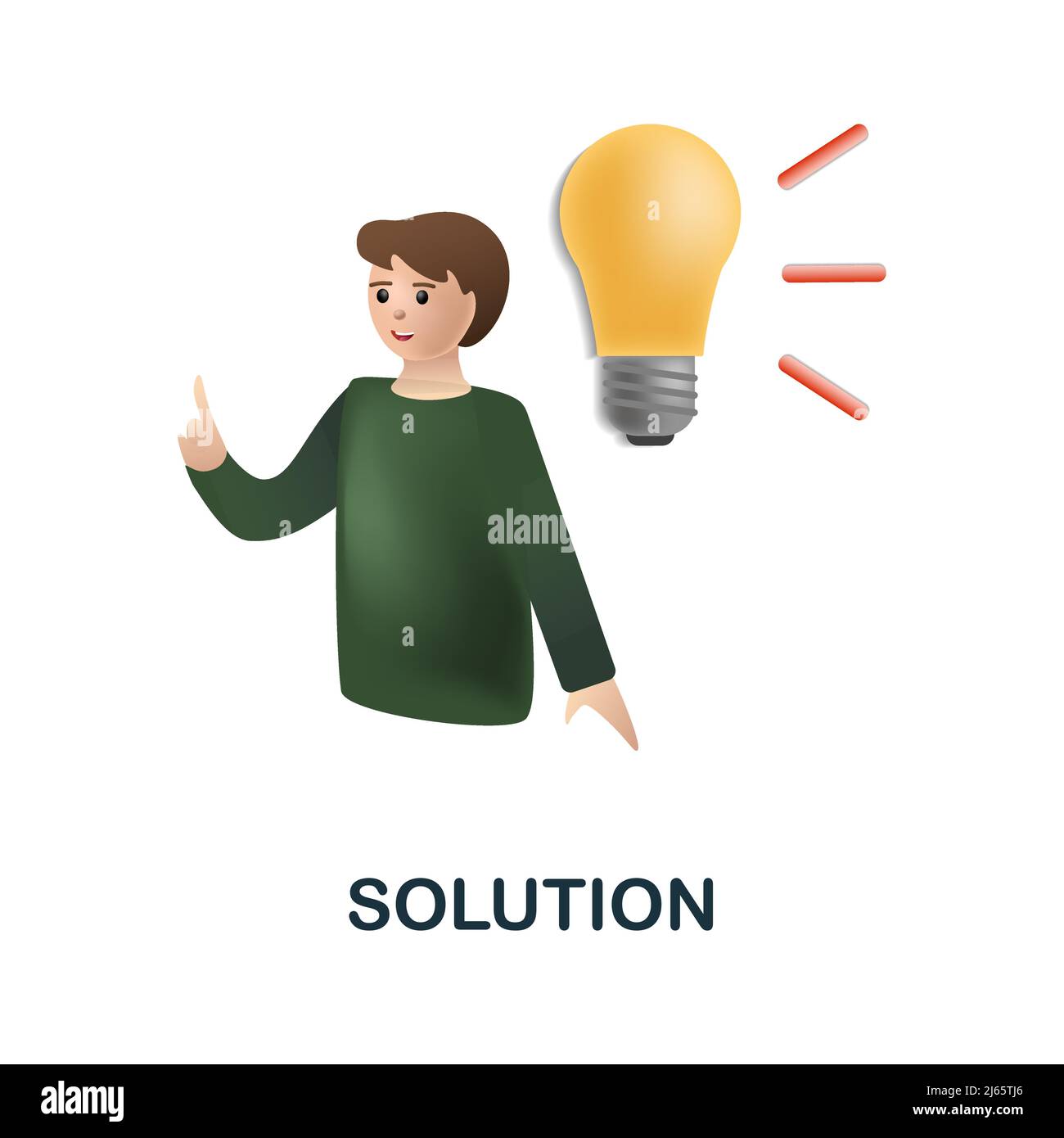 alamy

SOLUTION

alamy

Image ID: 2J65TJ6
www.alamy.com