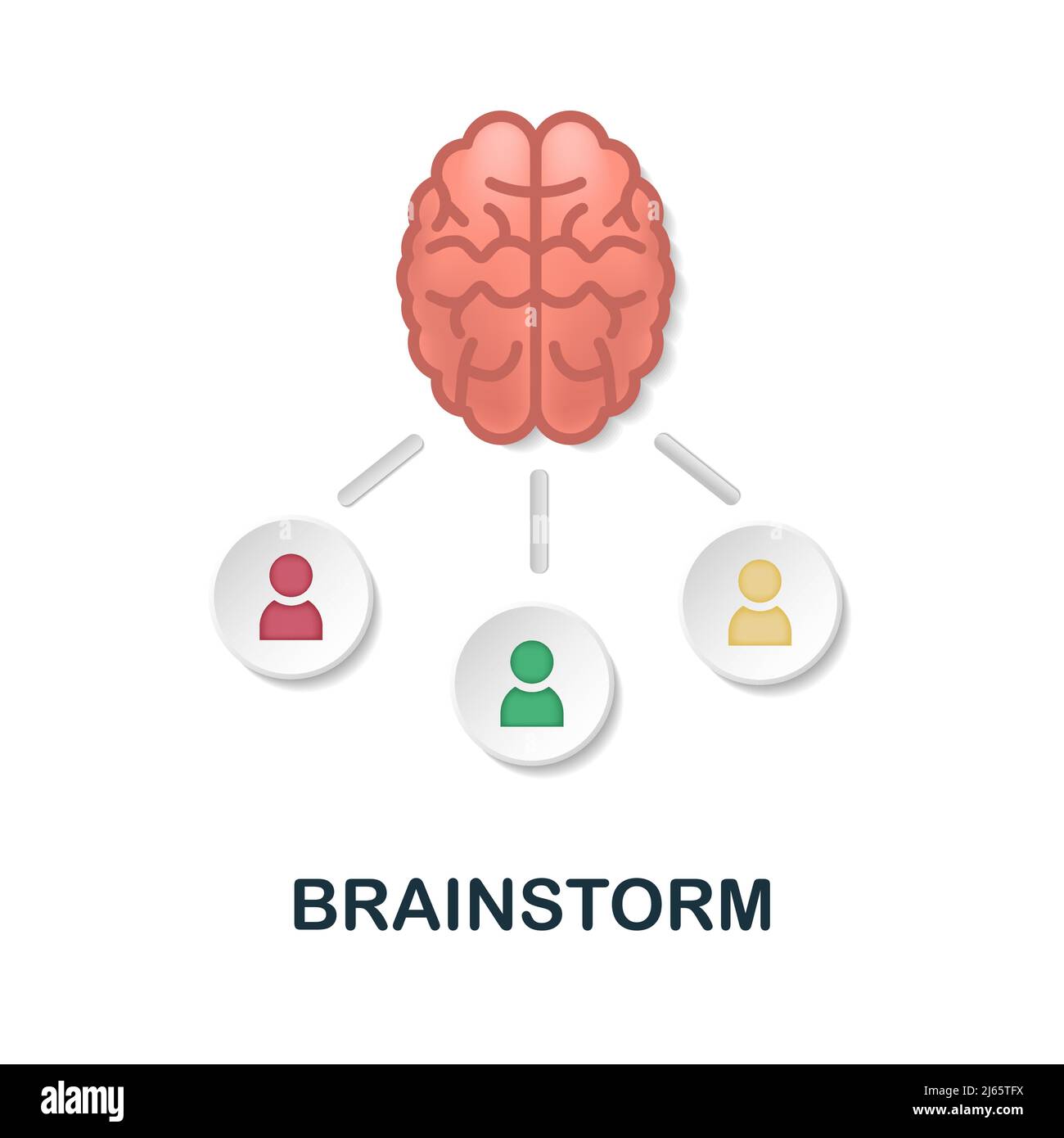 BRAINSTORM

alamy

Image ID: 2J65TFX
www.alamy.com