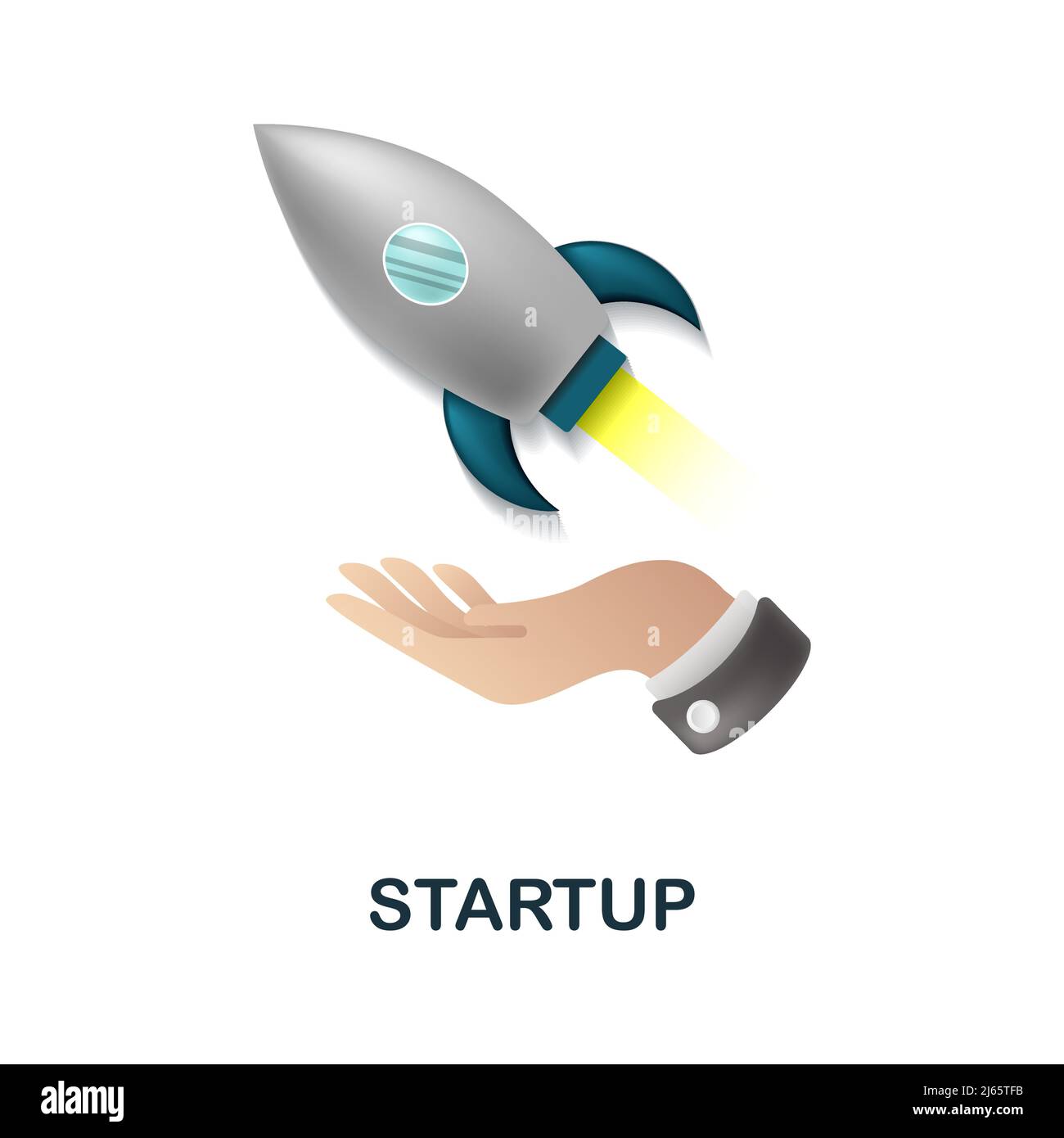 STARTUP

alamy

Image ID: 2J65TFB
www.alamy.com