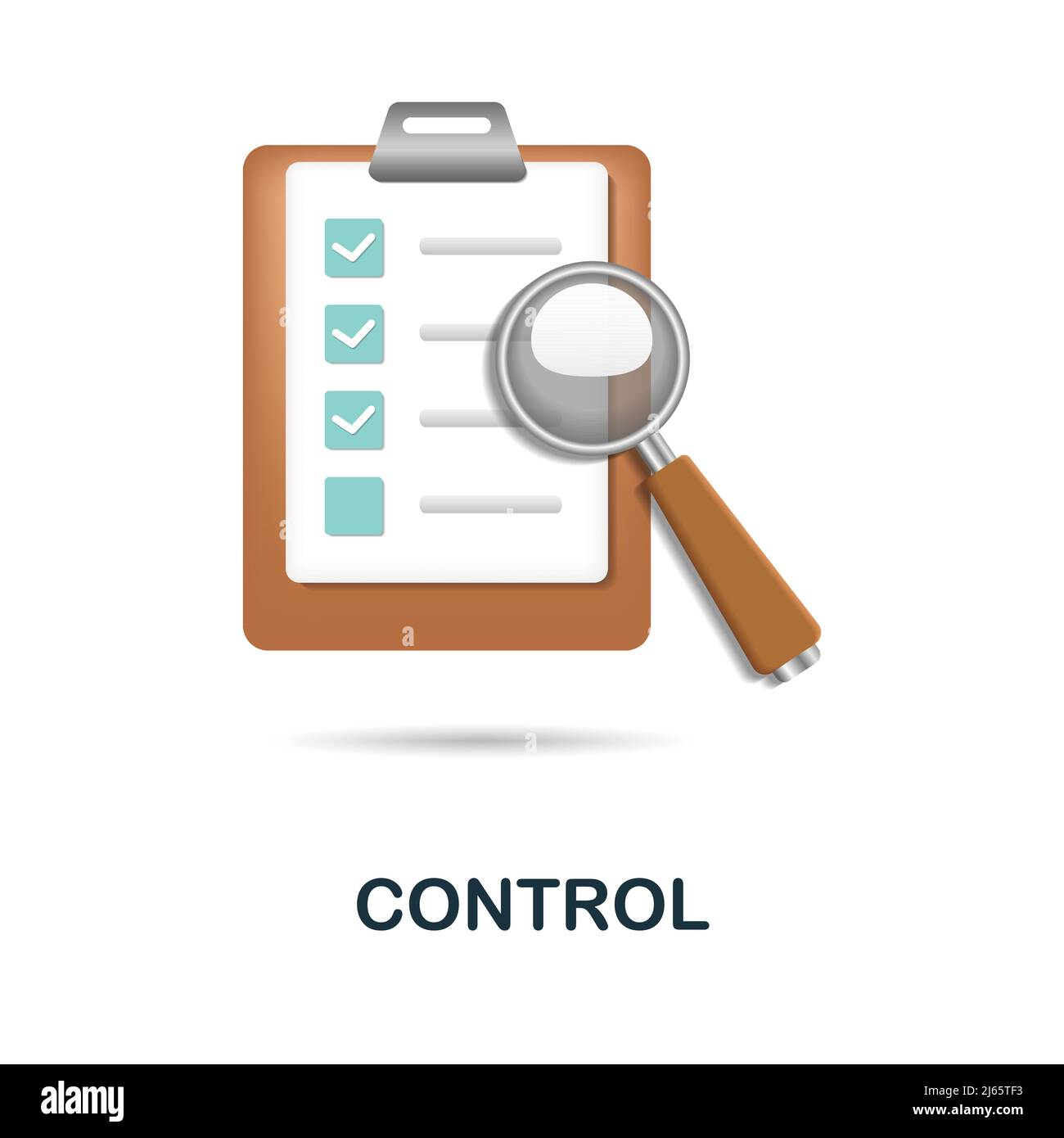 CONTROL

alamy

Image ID: 2J65TF3
www.alamy.com