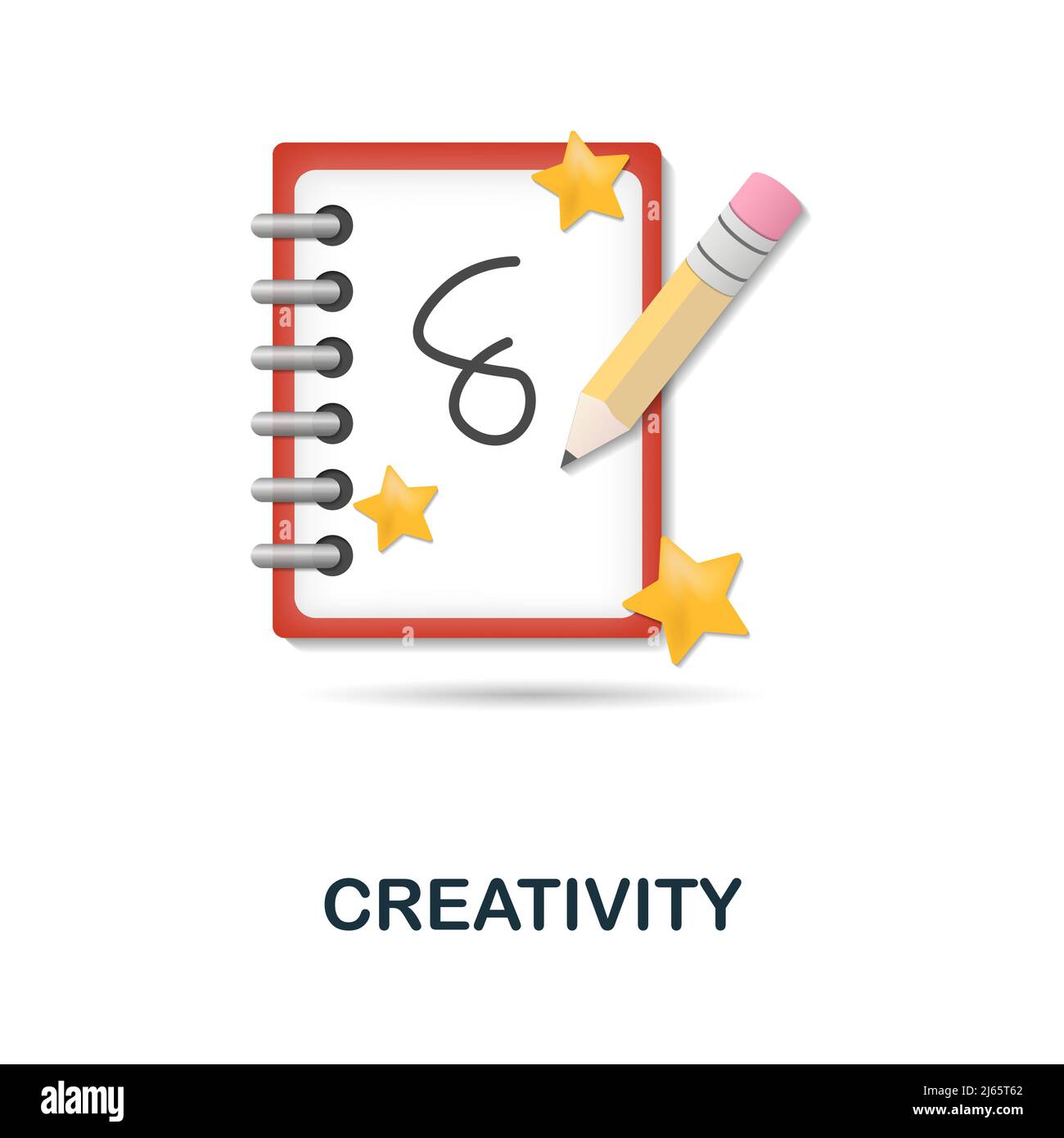 CREATIVITY

alamy

Image ID: 2J65T62
www.alamy.com