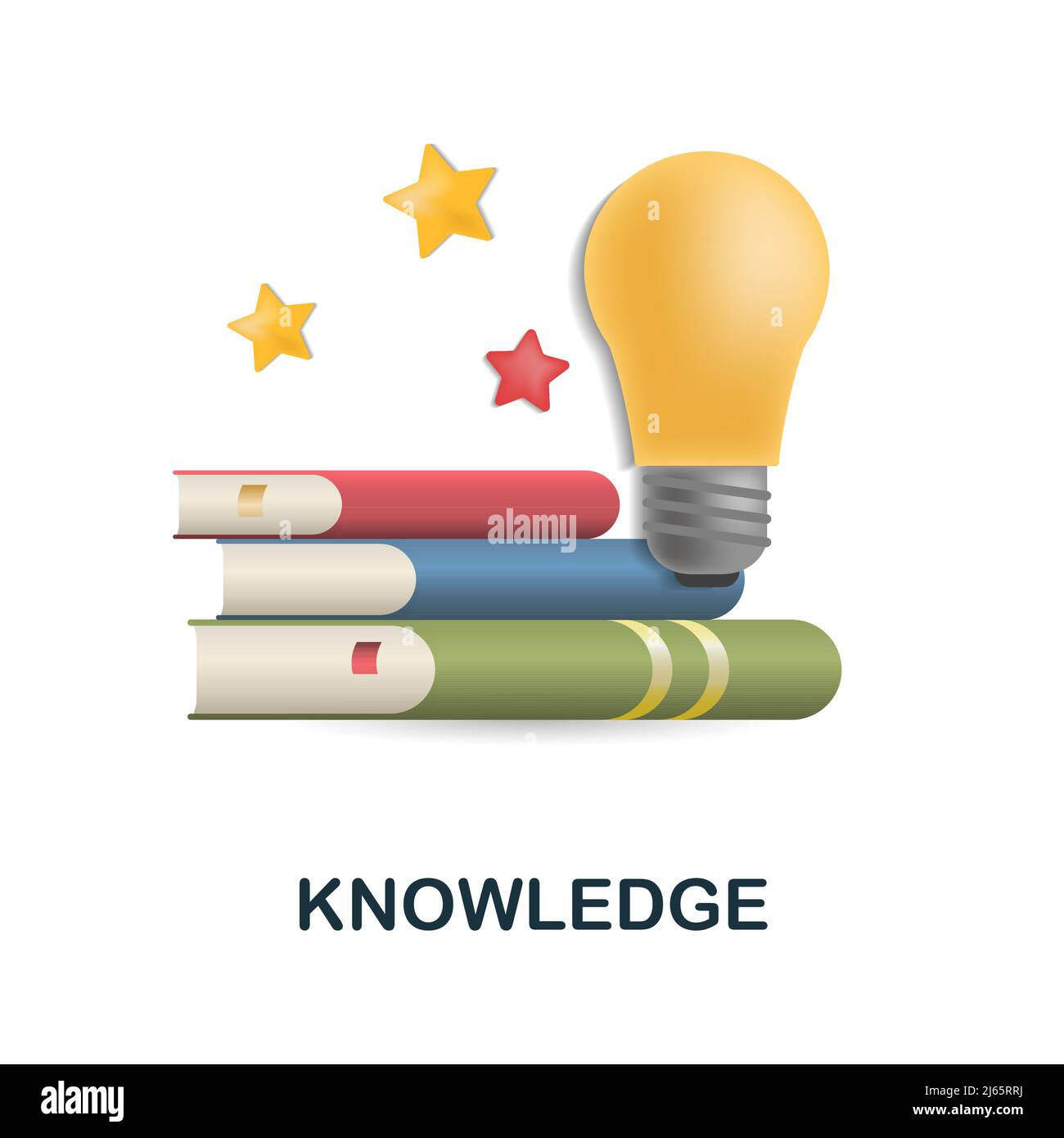 alamy

KNOWLEDGE

alamy

Image ID: 2J65RRJ
www.alamy.com