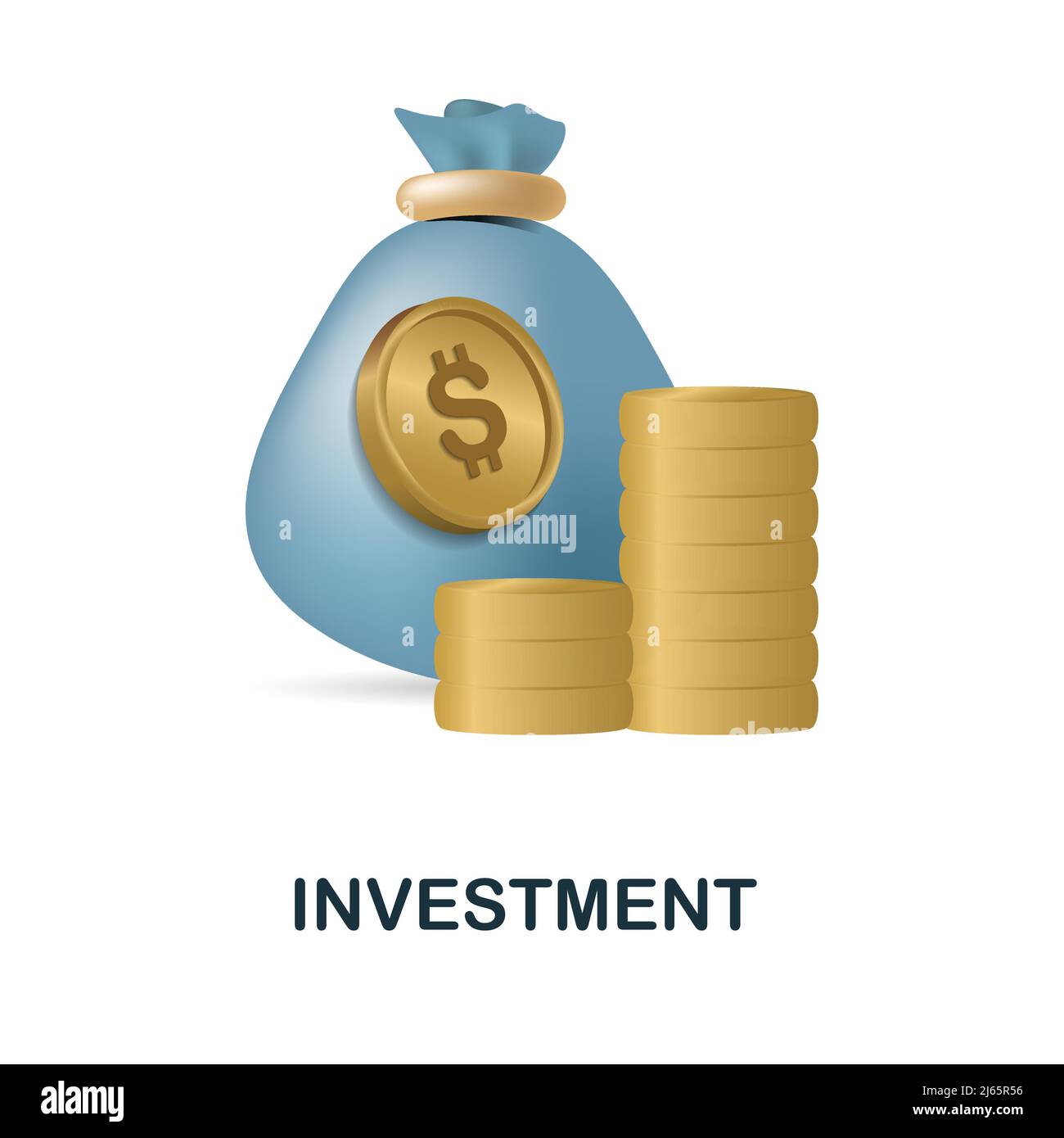 $

alamy

INVESTMENT

alamy

Image ID: 2J65R56
www.alamy.com