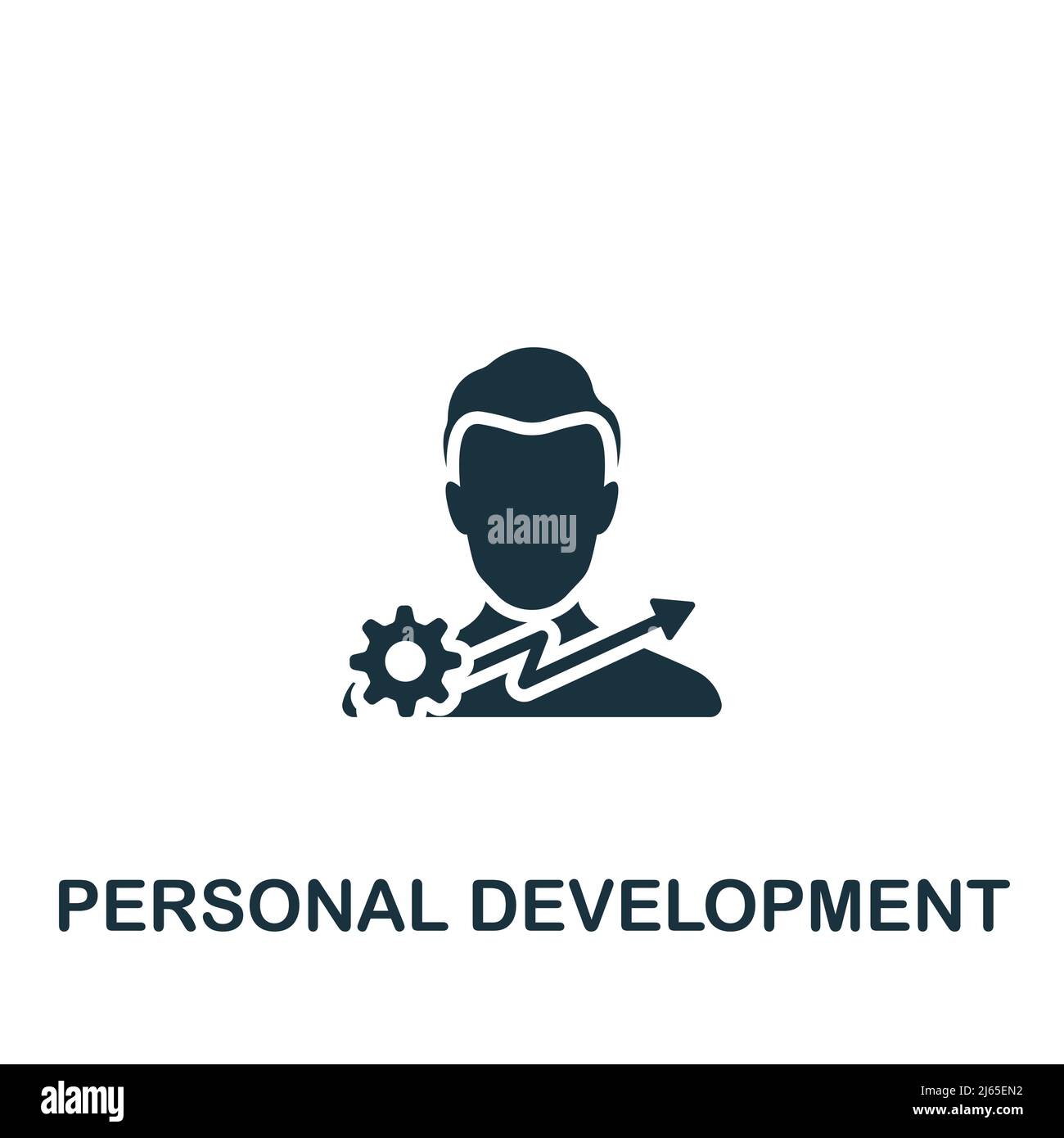 alamy

PERSONAL DEVELOPMENT

alamy

Image ID: 2J65EN2
www.alamy.com