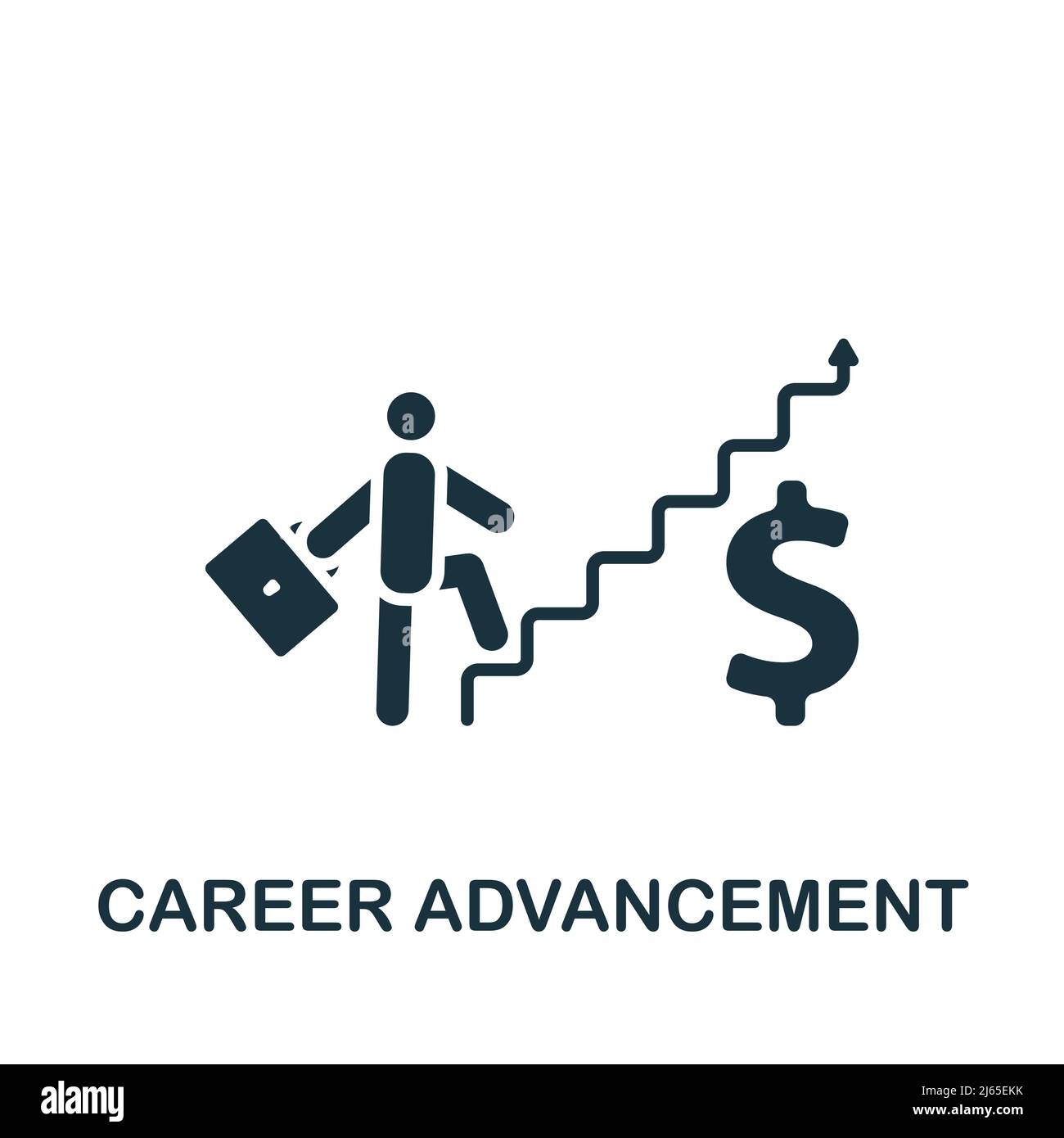 $

CAREER ADVANCEMENT

alamy

Image ID: 2J65EKK
www.alamy.com