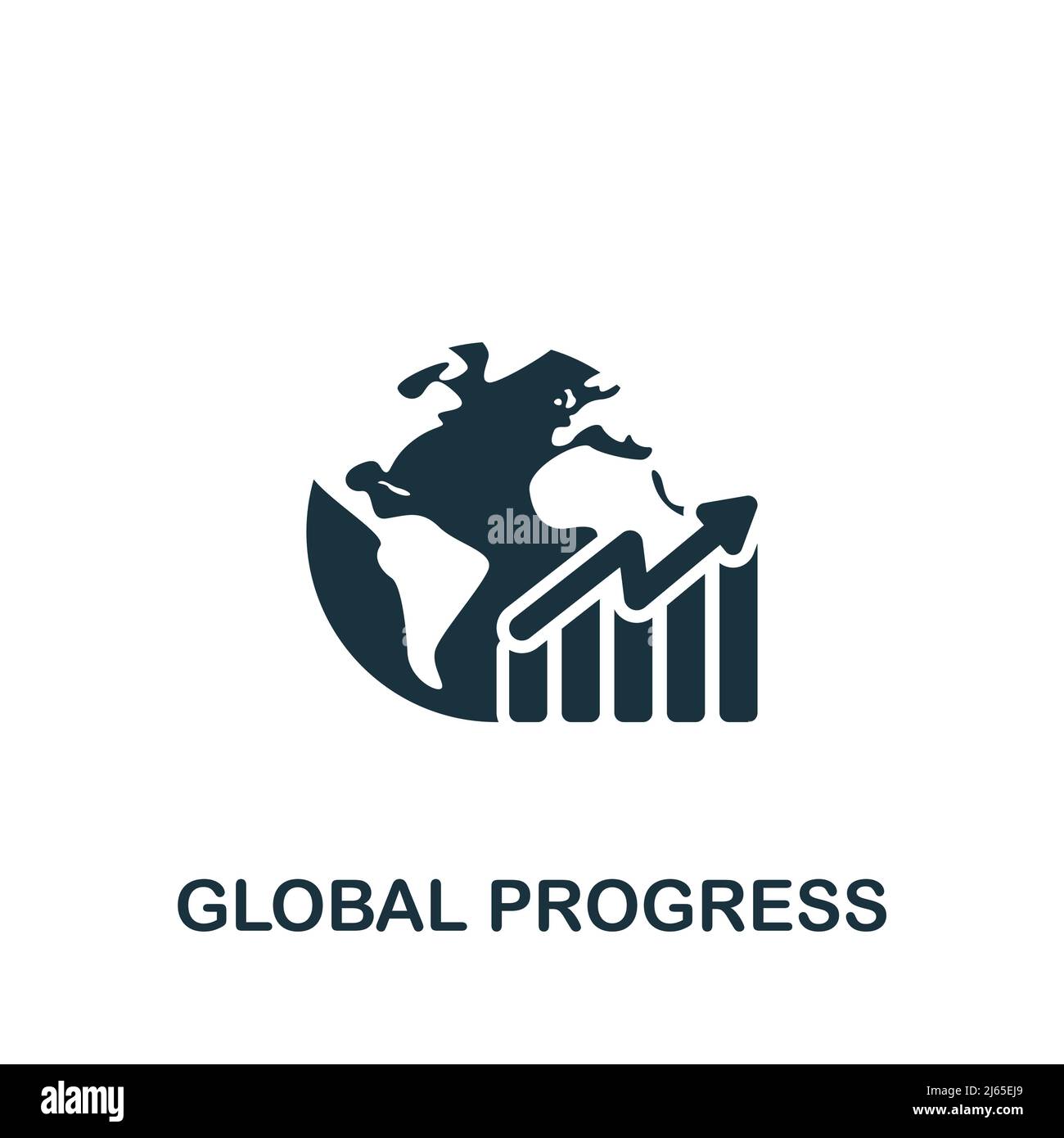 alamy

GLOBAL PROGRESS

alamy

Image ID: 2J65EJ9
www.alamy.com