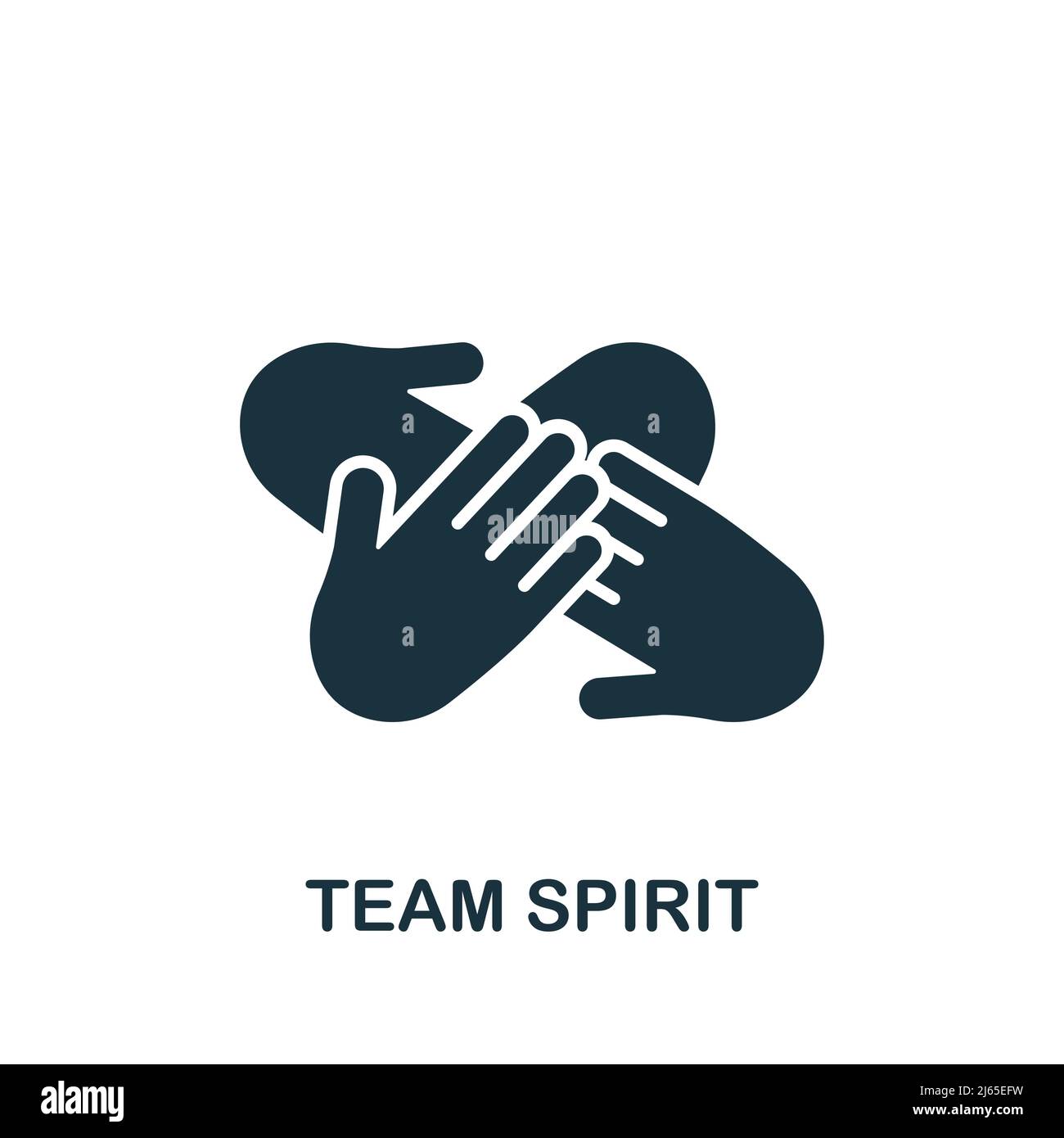 a a
alamy
a a

TEAM SPIRIT

alamy
Image ID: 2J65EFW
www.alamy.com