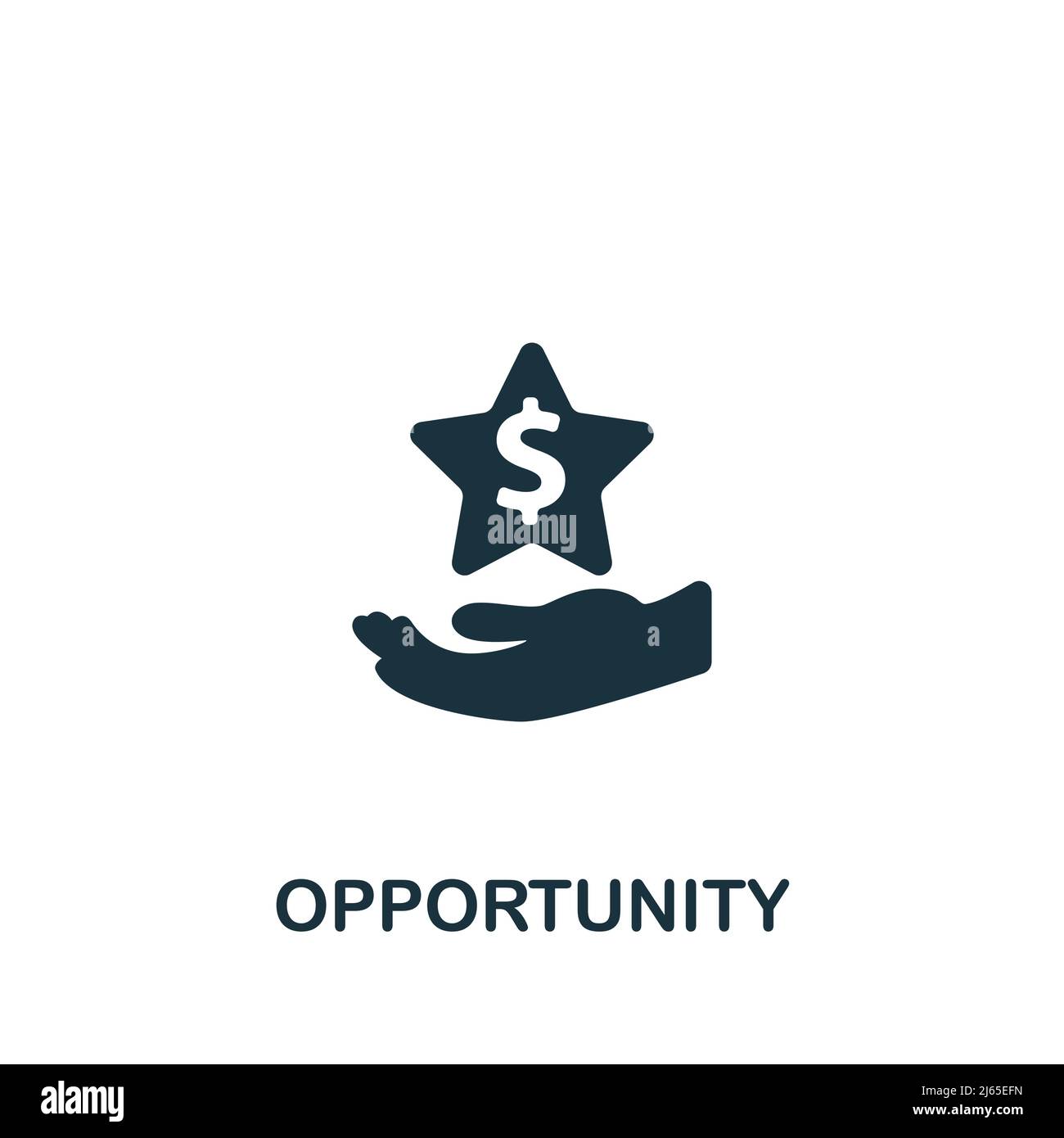 $

alamy

a

a

OPPORTUNITY

alamy

Image ID: 2J65EFN
www.alamy.com