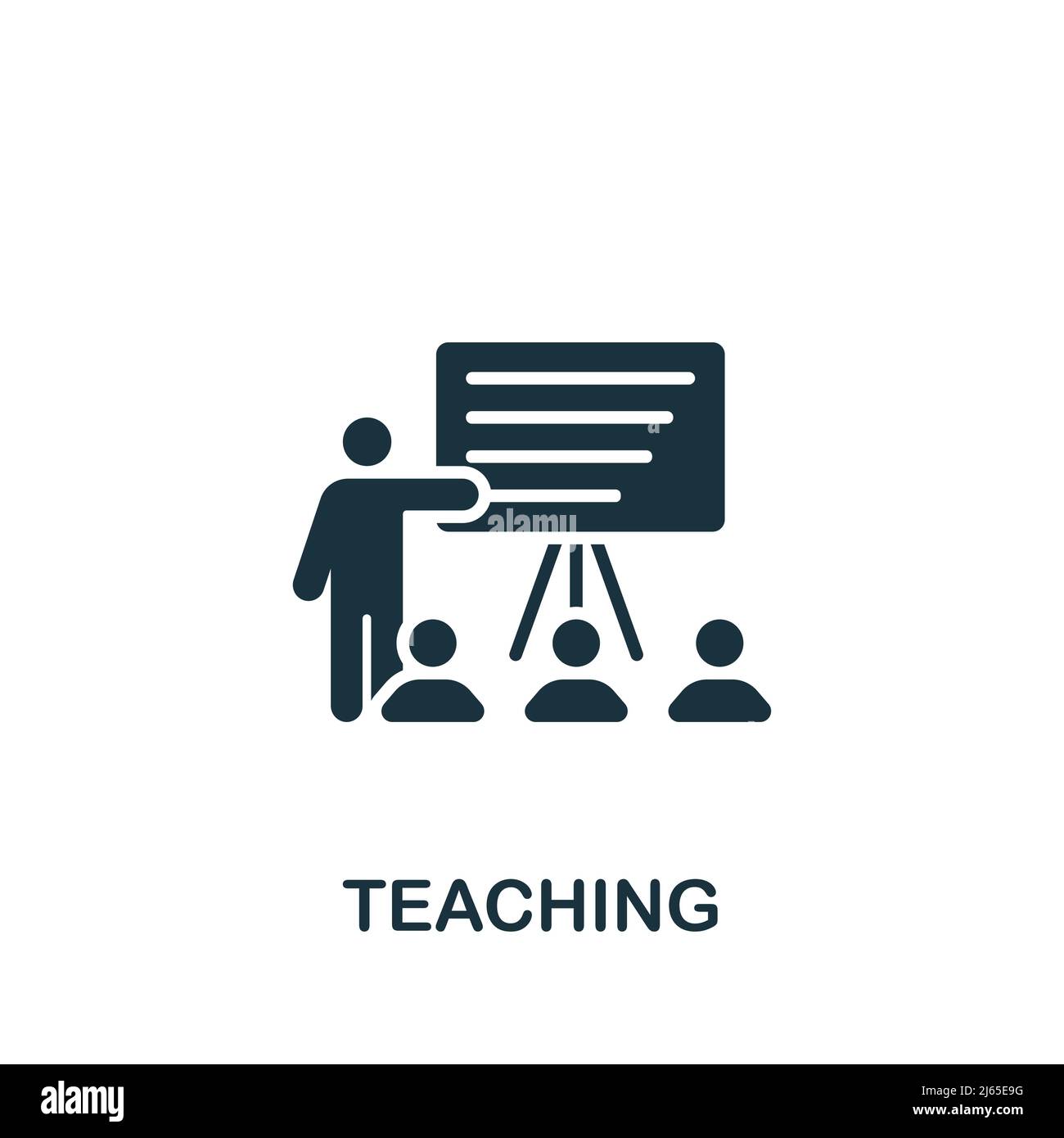 a
alamy

TEACHING

alamy
Image ID: 2J65E9G
www.alamy.com