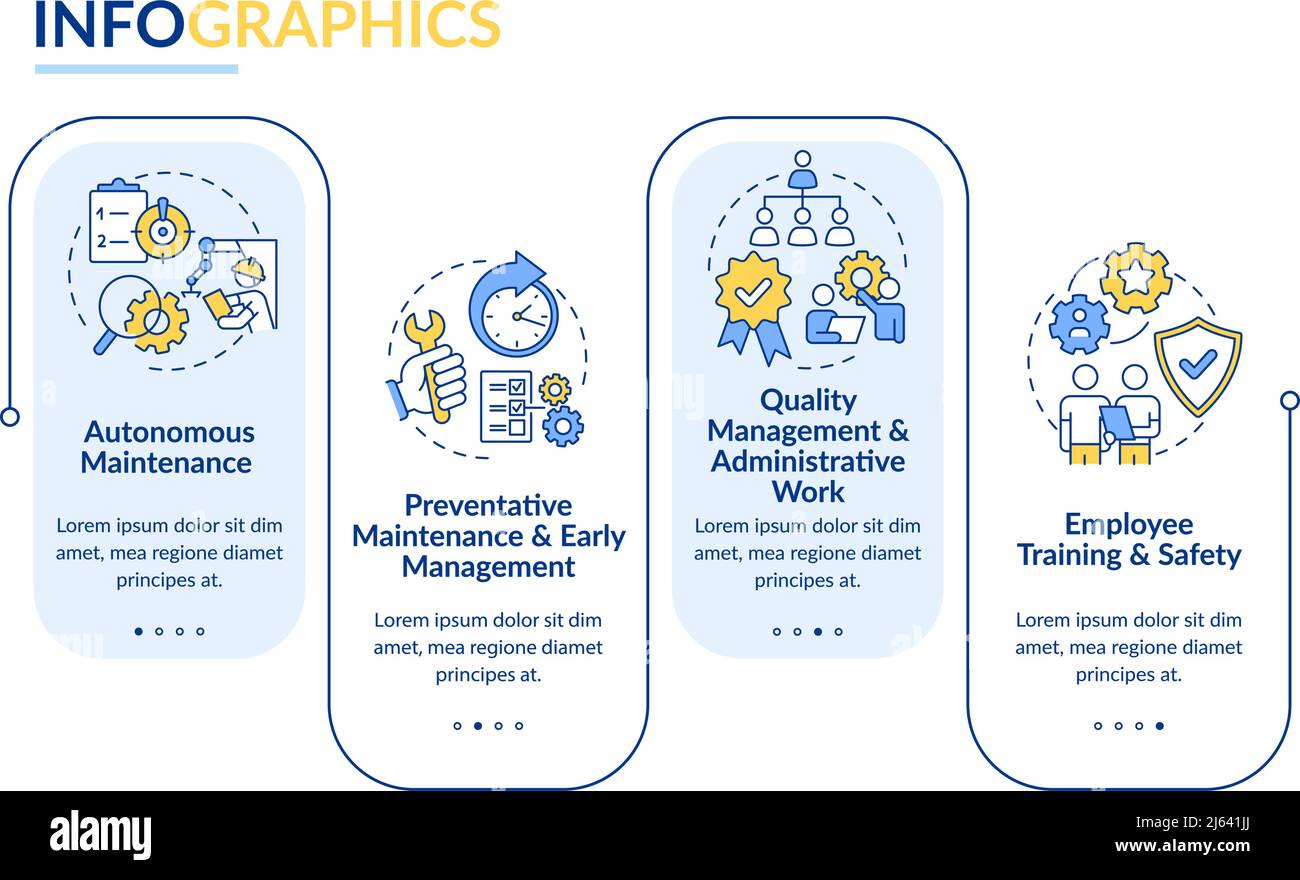 INFOGRAPHICS

1
2

Autonomous Maintenance

Lorem ipsum dolor sit dim amet, mea regione diamet principes at.

Preventative Maintenance & Early Management

Lorem ipsum dolor sit dim amet, mea regione diamet principes at.

Quality Management & Administrative Work

Lorem ipsum dolor sit dim amet, mea regione diamet principes at.

Employee Training & Safety

Lorem ipsum dolor sit dim amet, mea regione diamet principes at.

alamy

Image ID: 2J641JJ
www.alamy.com