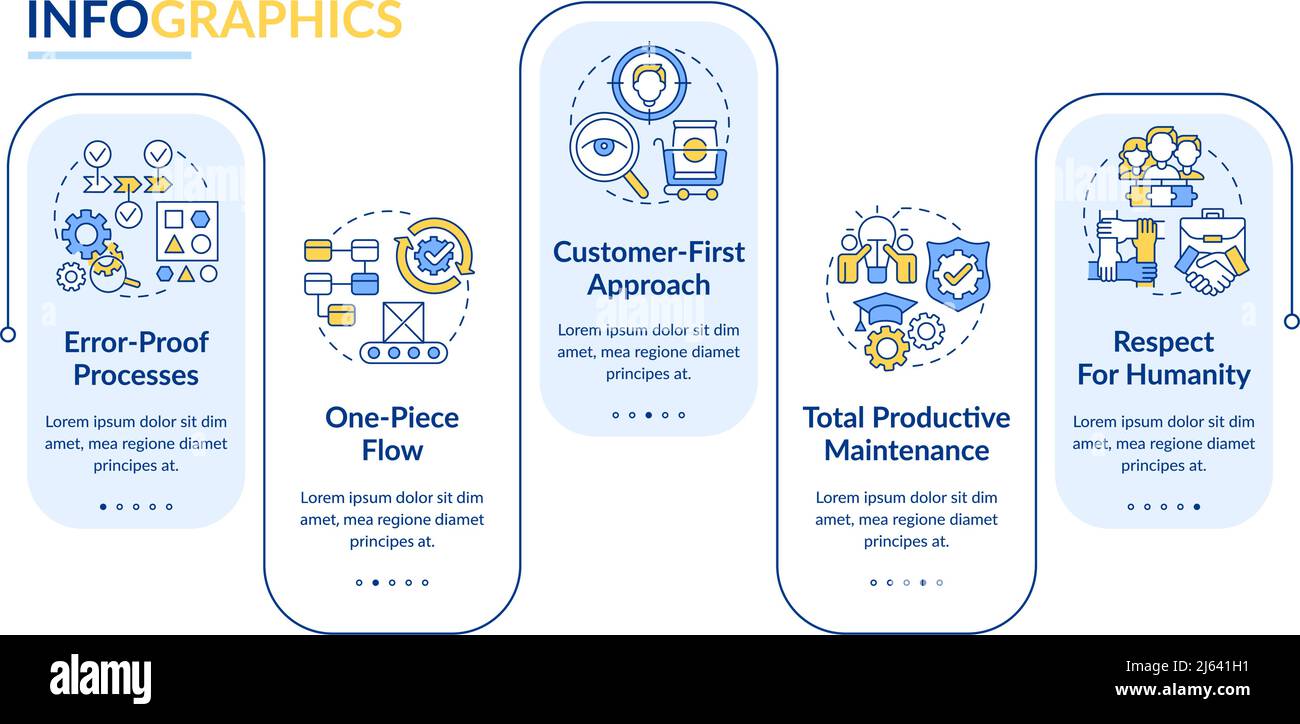 INFOGRAPHICS

Error-Proof Processes

Lorem ipsum dolor sit dim amet, mea regione diamet principes at.

One-Piece Flow

Lorem ipsum dolor sit dim amet, mea regione diamet principes at.

Customer-First Approach

Lorem ipsum dolor sit dim amet, mea regione diamet principes at.

Total Productive Maintenance

Lorem ipsum dolor sit dim amet, mea regione diamet principes at.

Respect For Humanity

Lorem ipsum dolor sit dim amet, mea regione diamet principes at.

alamy

Image ID: 2J641H1
www.alamy.com