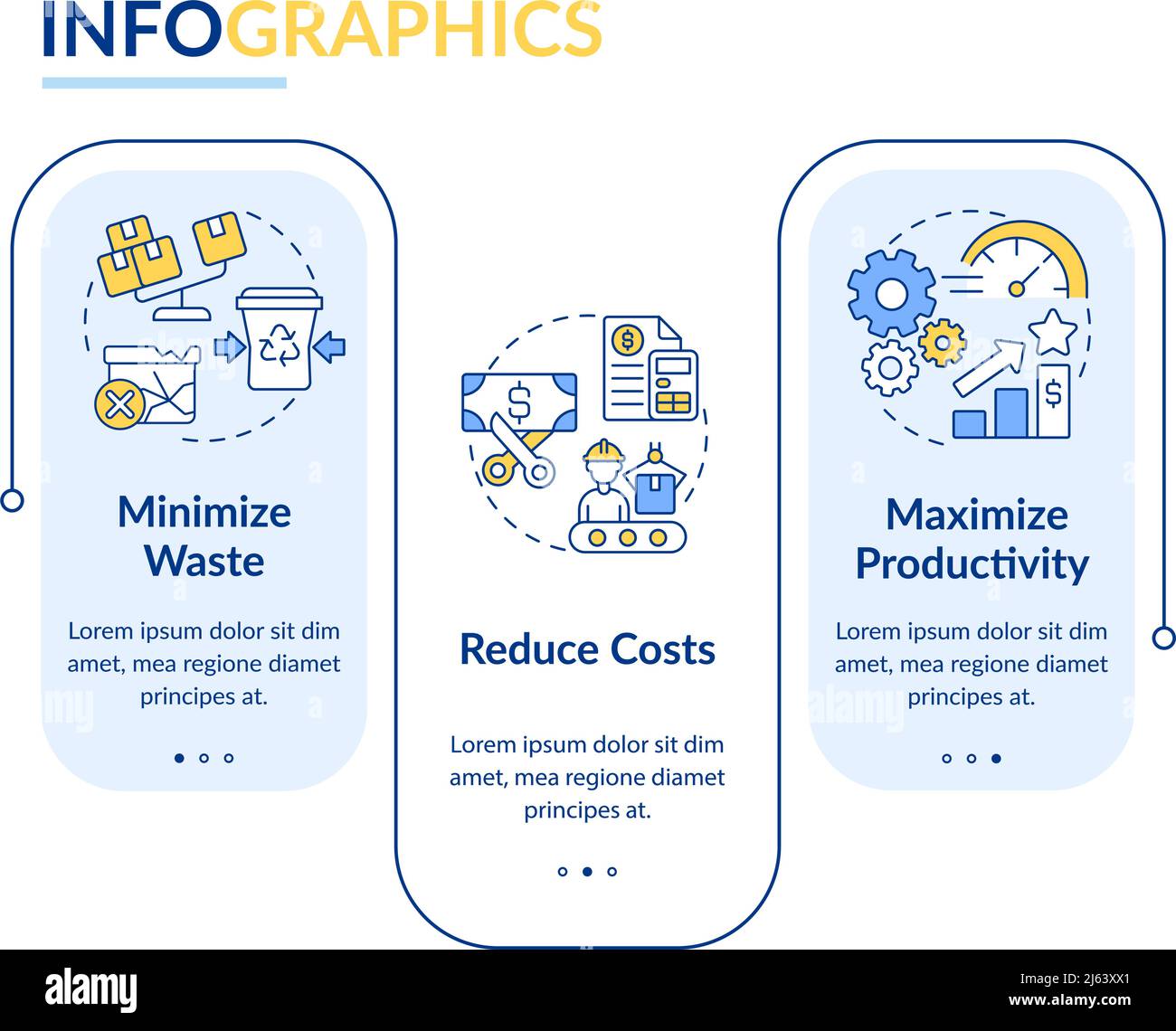 INFOGRAPHICS

Minimize Waste

Lorem ipsum dolor sit dim amet, mea regione diamet principes at.

Reduce Costs

Lorem ipsum dolor sit dim amet, mea regione diamet principes at.

Maximize Productivity

Lorem ipsum dolor sit dim amet, mea regione diamet principes at.

alamy

Image ID: 2J63XX1
www.alamy.com