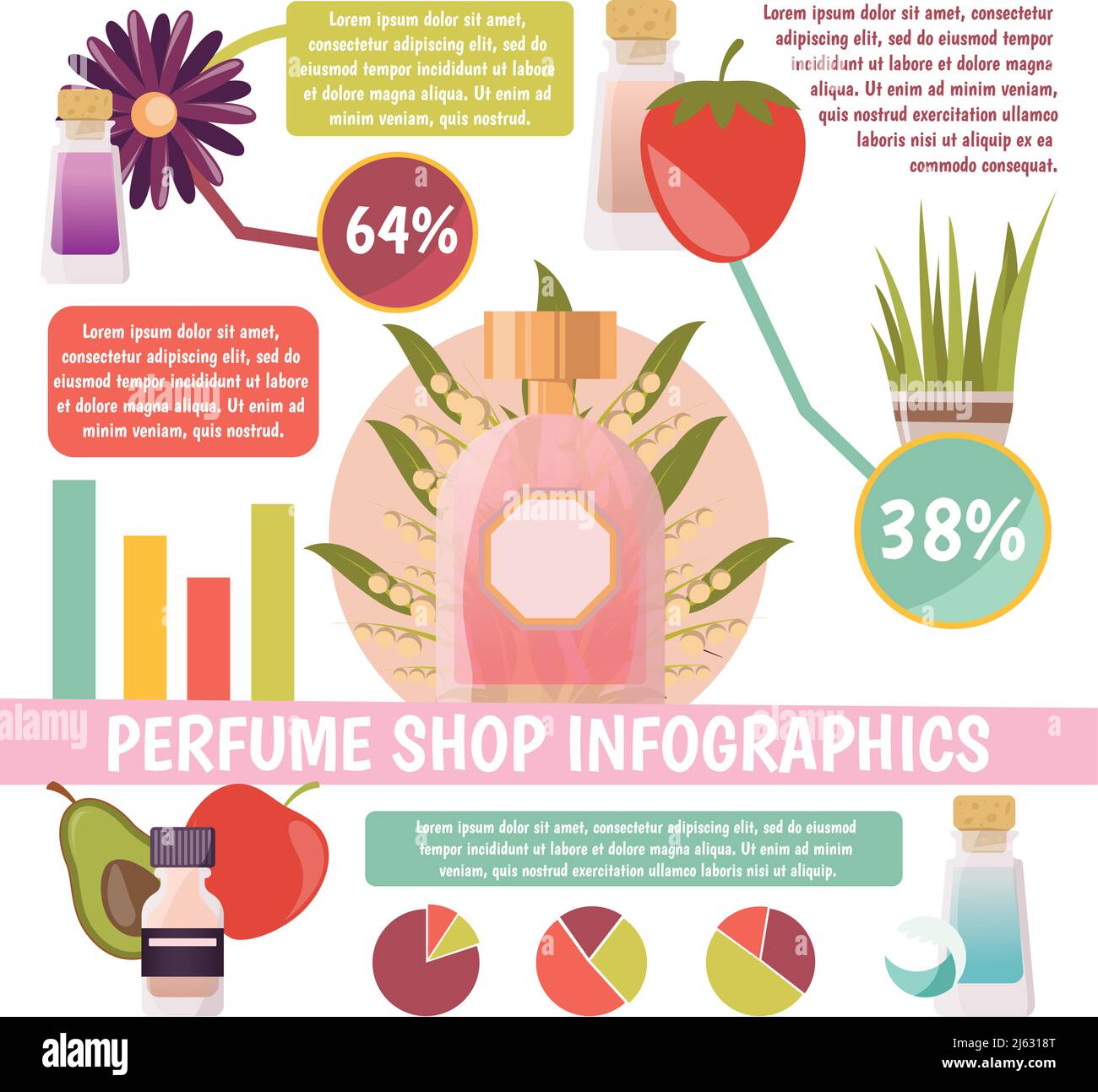 Lorem ipsum dolor sit amet, consectetur adipiscing elit, sed do eiusmod tempor incididunt ut labore et dolore magna aliqua. Ut enim ad minim veniam, quis nostrud.

Lorem ipsum dolor sit amet, consectetur adipiscing elit, sed do eiusmod tempor incididunt ut labore et dolore magna aliqua. Ut enim ad minim veniam, quis nostrud exercitation ullamco laboris nisi ut aliquip ex ea commodo consequat.

64%

Lorem ipsum dolor sit amet, consectetur adipiscing elit, sed do eiusmod tempor incididunt ut labore et dolore magna aliqua. Ut enim ad minim veniam, quis nostrud.

38%

alamy

PERFUME SHOP INFOGRAPHICS

Lorem ipsum dolor sit amet, consectetur adipiscing elit, sed do eiusmod tempor incididunt ut labore et dolore magna aliqua. Ut enim ad minim veniam, quis nostrud exercitation ullamco laboris nisi ut aliquip.

alamy

Image ID: 2J6318T
www.alamy.com