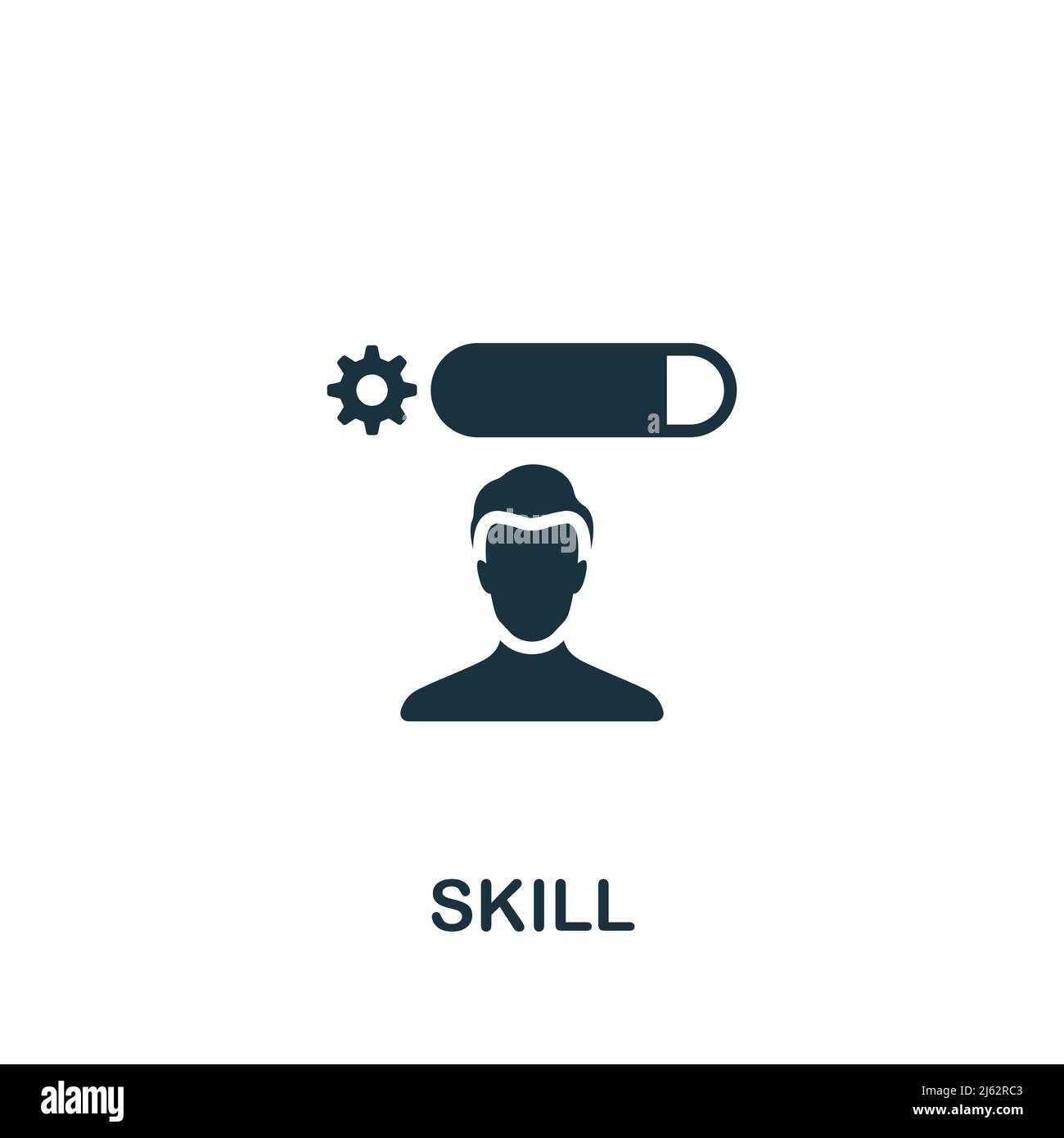 a alamy

SKILL

alamy

Image ID: 2J62RC3
www.alamy.com