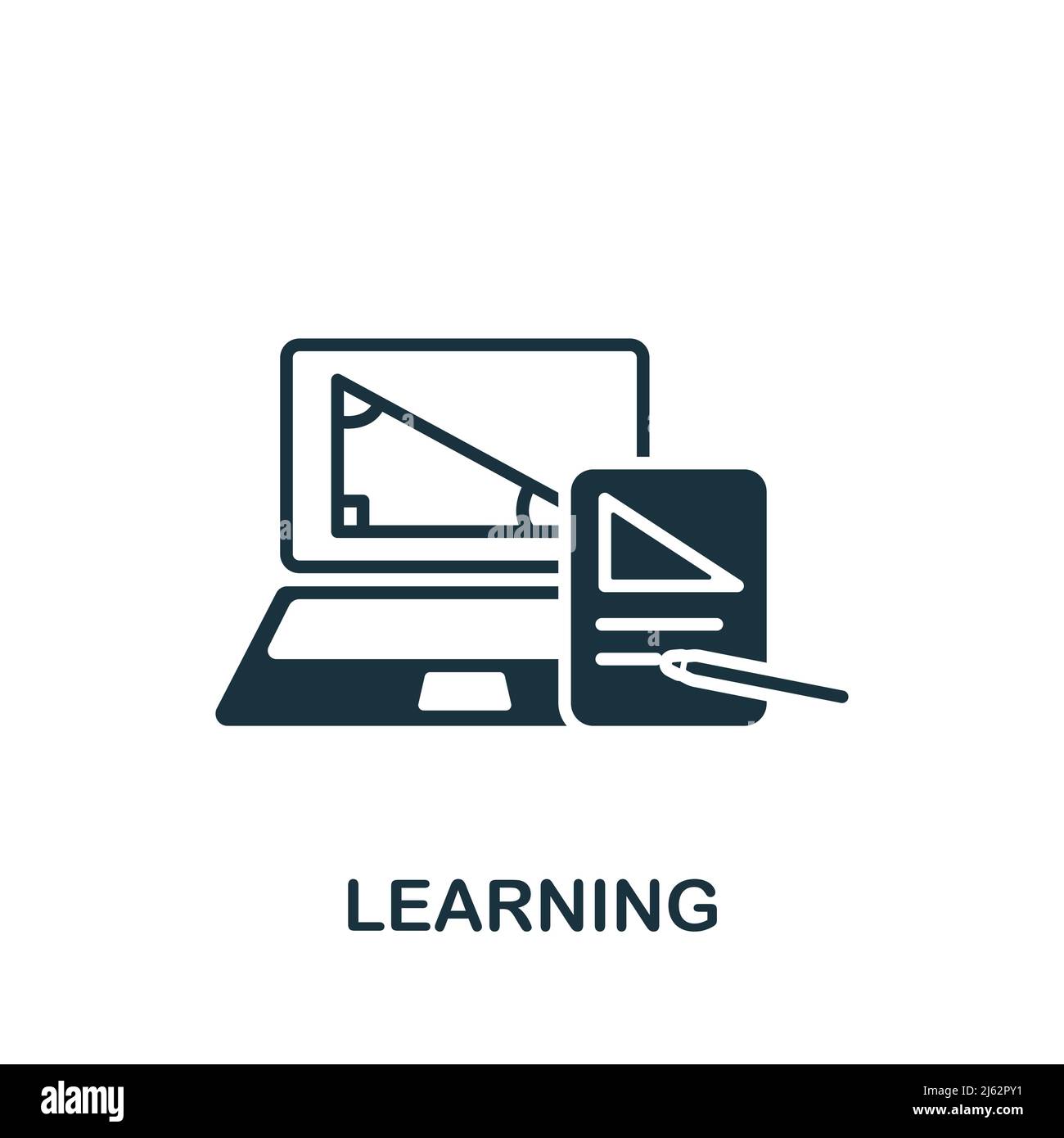 LEARNING

alamy

Image ID: 2J62PY1
www.alamy.com