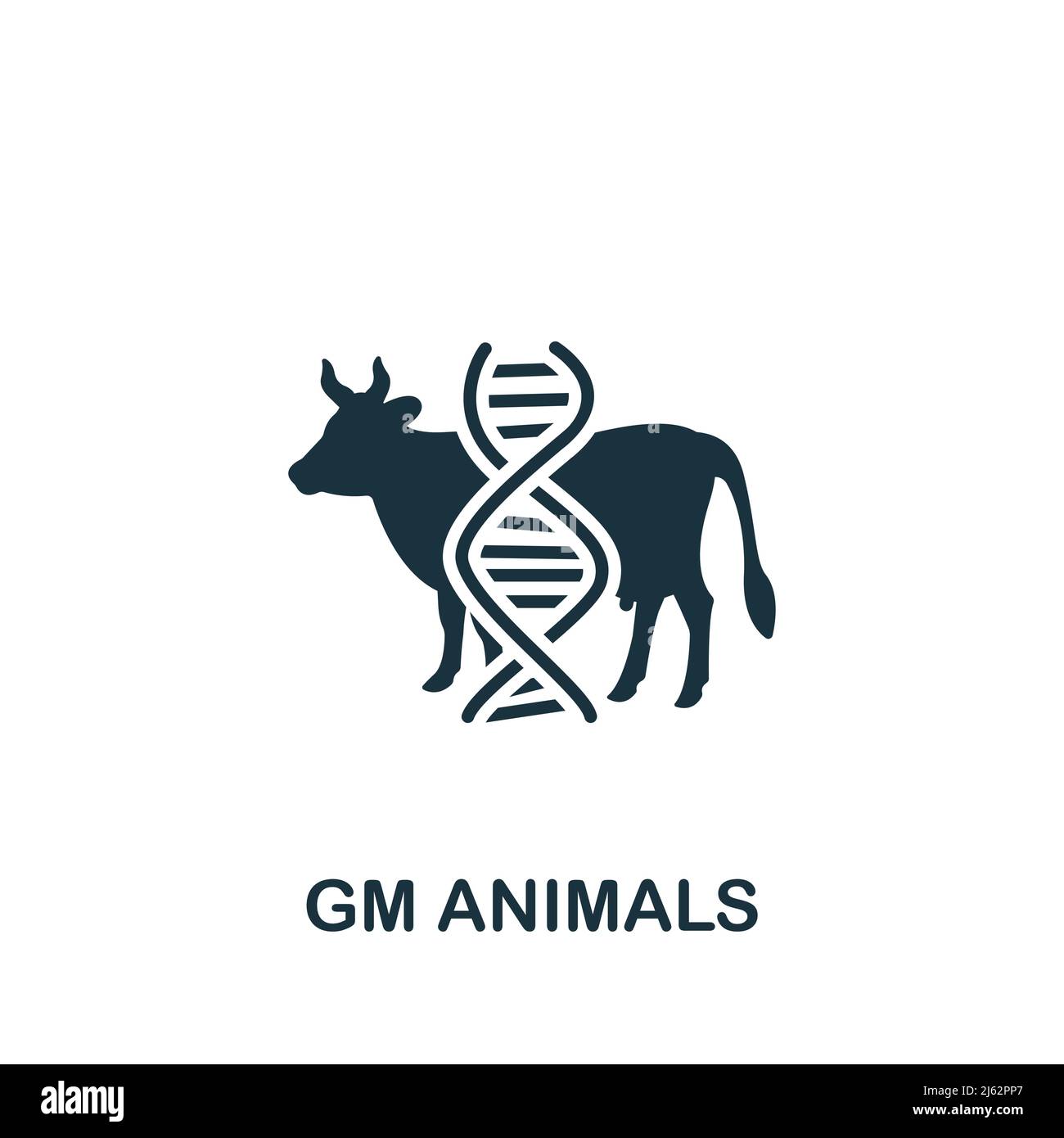 GM ANIMALS

alamy

Image ID: 2J62PP7
www.alamy.com