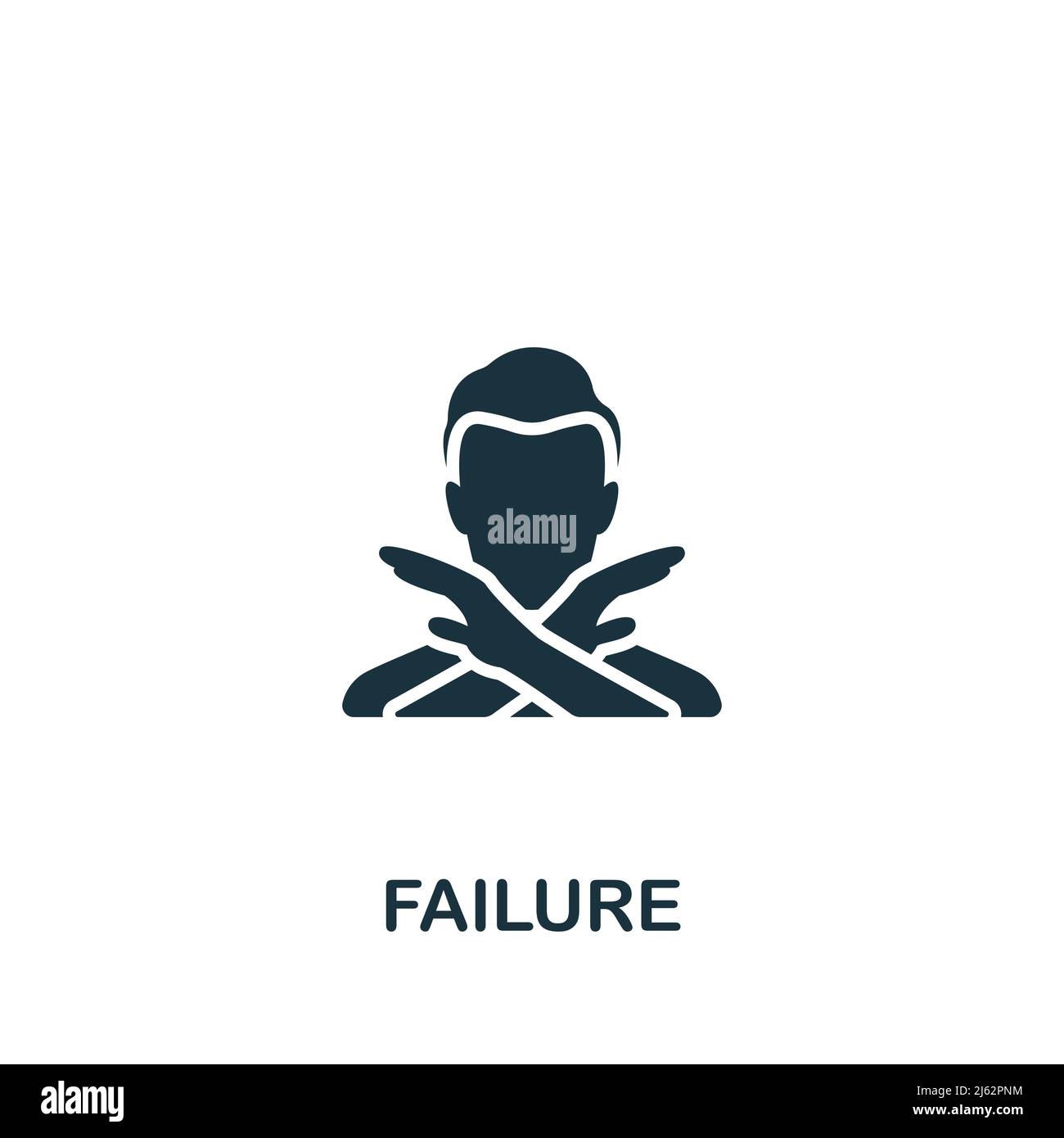 alamy

FAILURE

alamy

Image ID: 2J62PNM
www.alamy.com