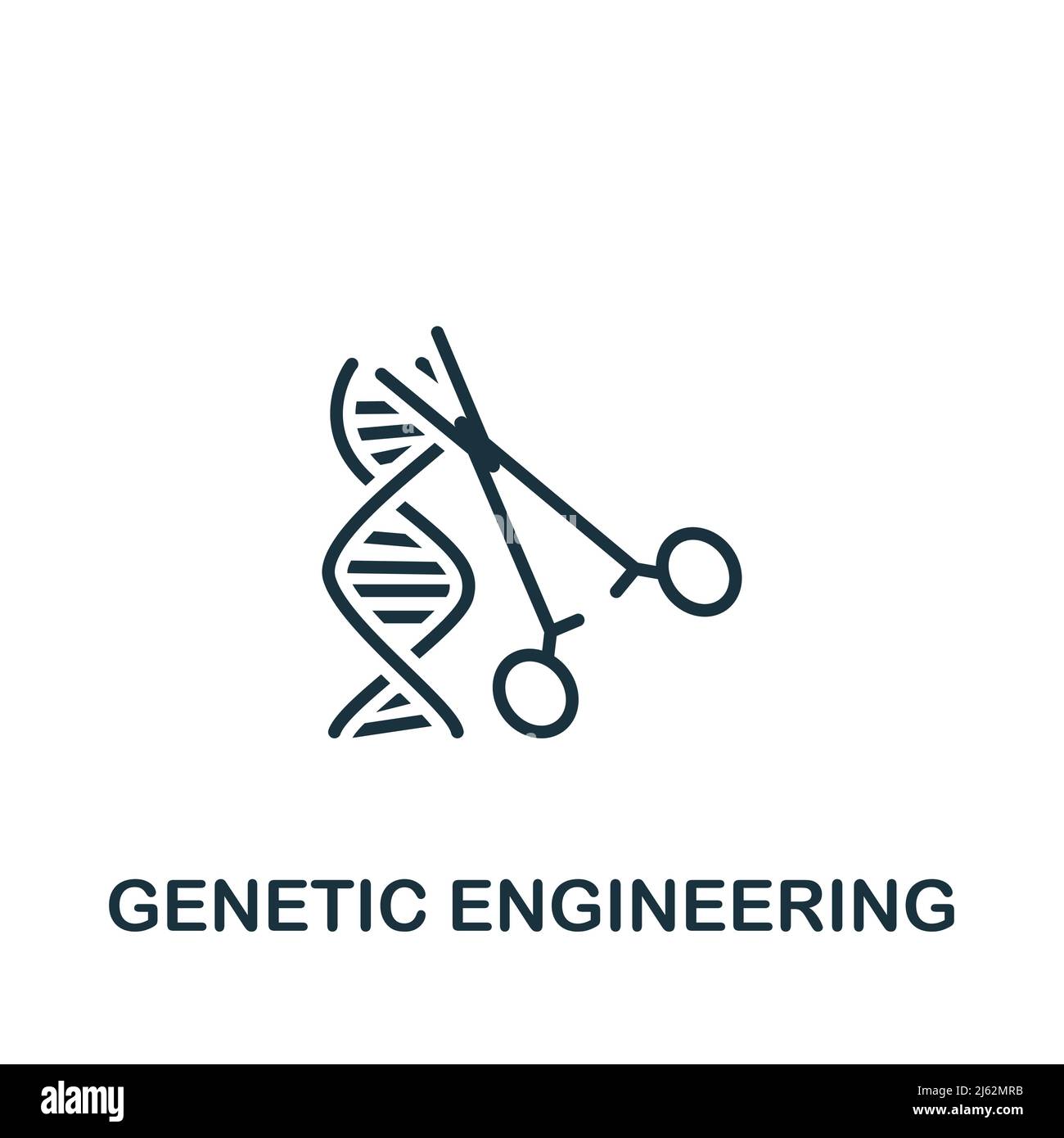 GENETIC ENGINEERING

alamy

Image ID: 2J62MRB
www.alamy.com