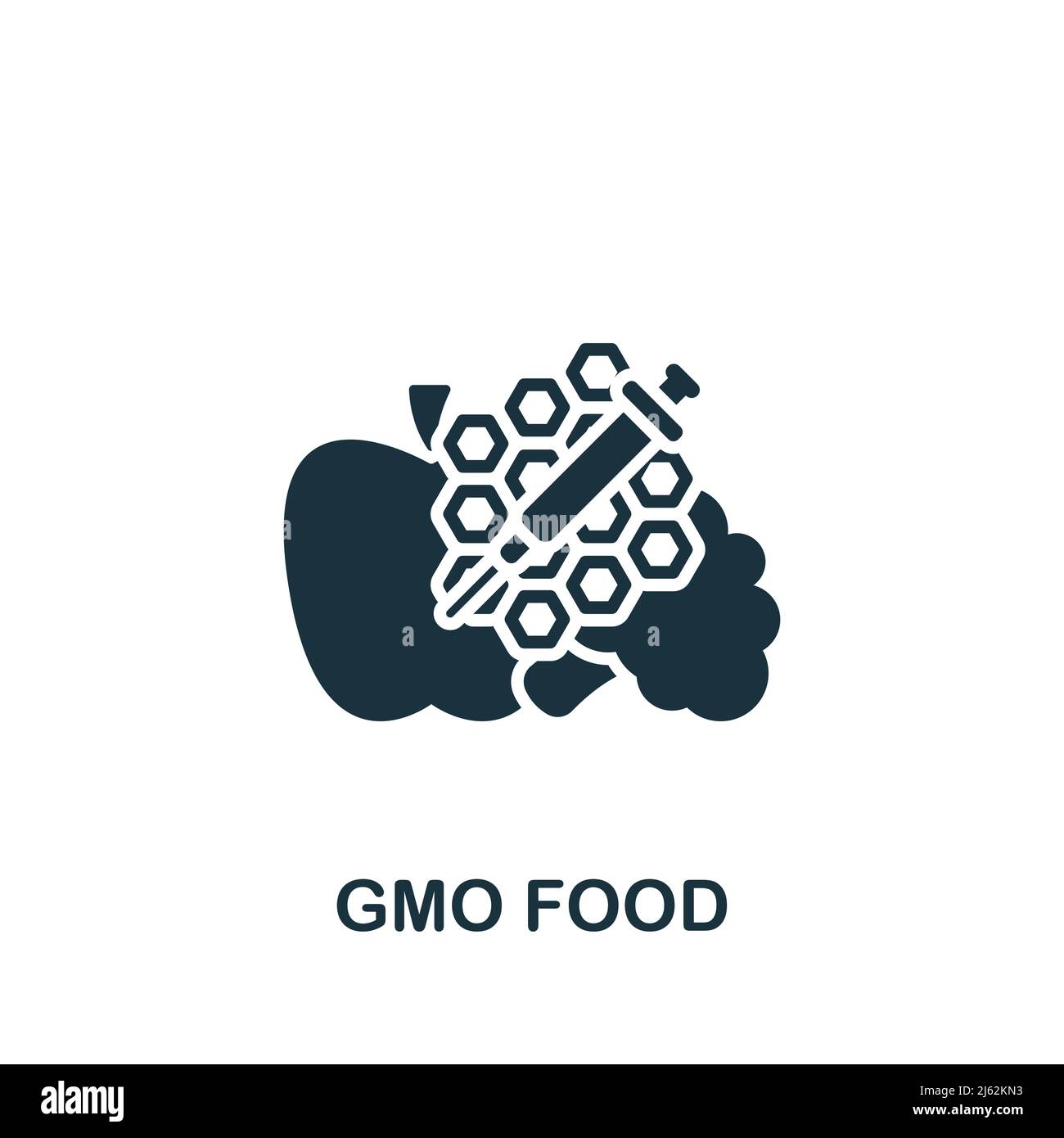 GMO FOOD

alamy

Image ID: 2J62KN3
www.alamy.com