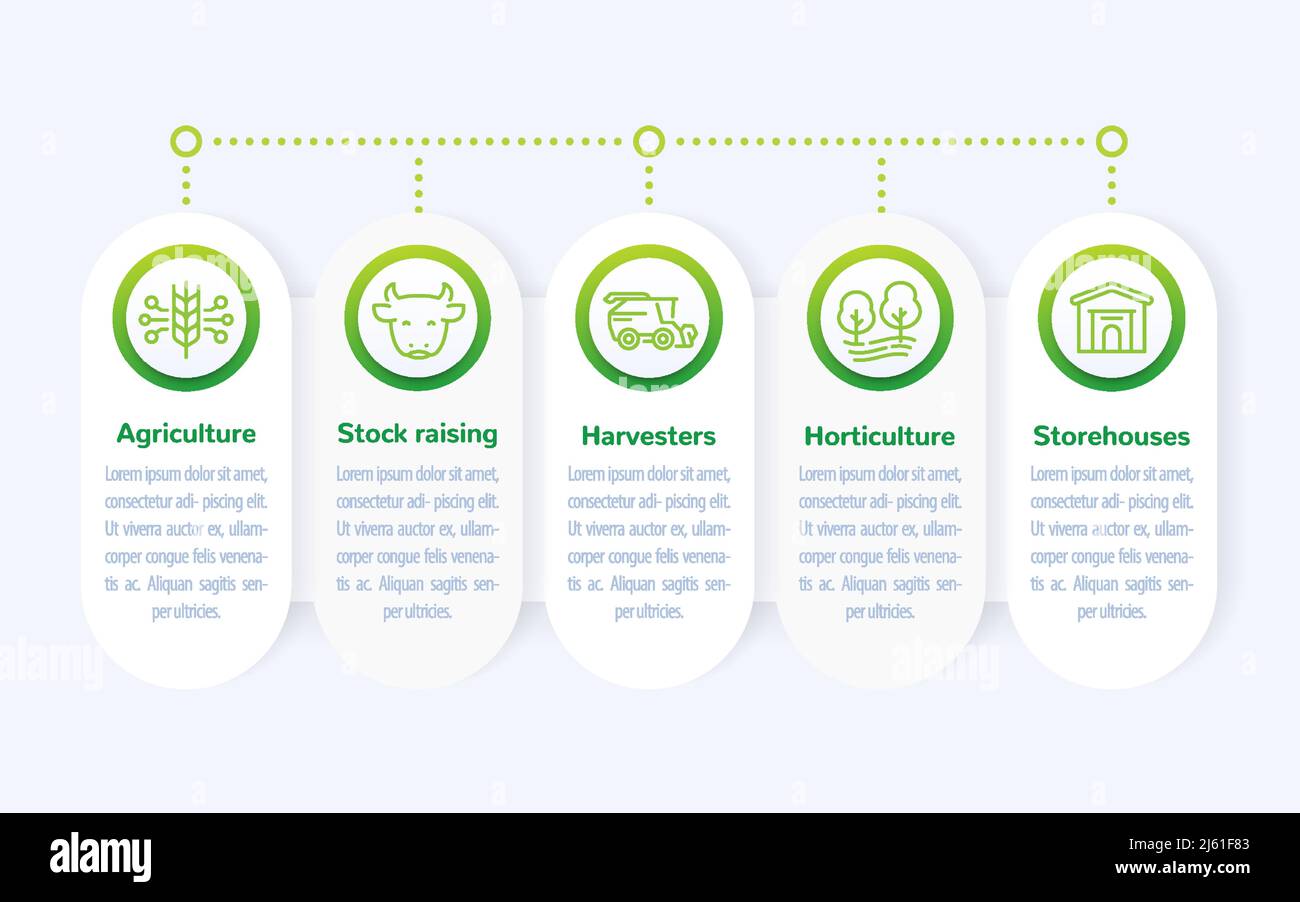 Agriculture

Lorem ipsum dolor sit amet, consectetur adi- piscing elit. Ut viverra auctor ex, ullamcorper congue felis venenatis ac. Aliquan sagitis senper ultricies.

Stock raising

Lorem ipsum dolor sit amet, consectetur adi- piscing elit. Ut viverra auctor ex, ullamcorper congue felis venenatis ac. Aliquan sagitis senper ultricies.

Harvesters

Lorem ipsum dolor sit amet, consectetur adi- piscing elit. Ut viverra auctor ex, ullamcorper congue felis venenatis ac. Aliquan sagitis senper ultricies.

Horticulture

Lorem ipsum dolor sit amet, consectetur adi- piscing elit. Ut viverra auctor ex, ullamcorper congue felis venenatis ac. Aliquan sagitis senper ultricies.

Storehouses

Lorem ipsum dolor sit amet, consectetur adi- piscing elit. Ut viverra auctor ex, ullamcorper congue felis venenatis ac. Aliquan sagitis senper ultricies.

alamy

alamy

alamy

Image ID: 2J61F83
www.alamy.com