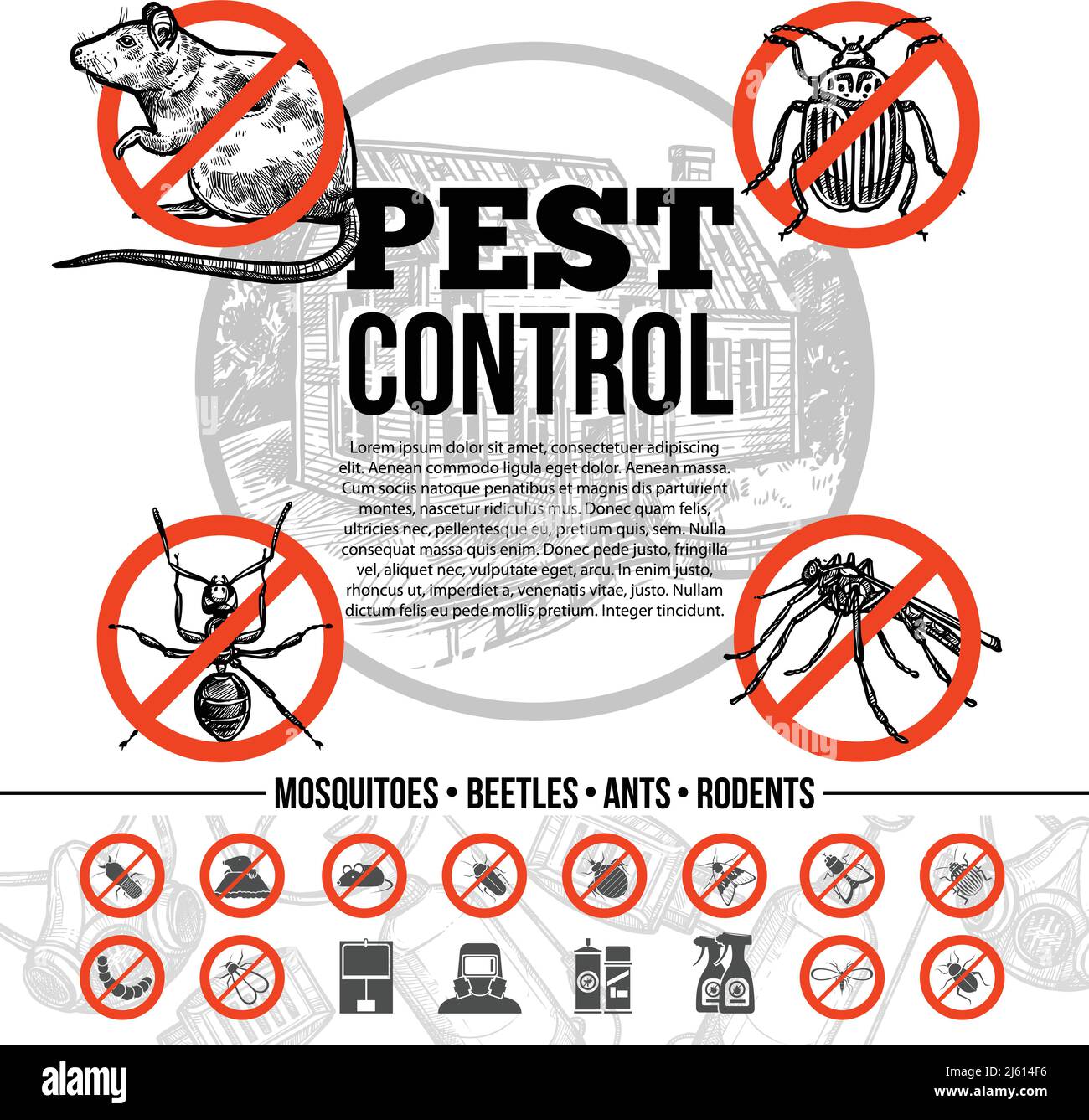 PEST CONTROL

Lorem ipsum dolor sit amet, consectetuer adipiscing elit. Aenean commodo ligula eget dolor. Aenean massa. Cum sociis natoque penatibus et magnis dis parturient montes, nascetur ridiculus mus. Donec quam felis, ultricies nec, pellentesque eu, pretium quis, sem. Nulla consequat massa quis enim. Donec pede justo, fringilla vel, aliquet nec, vulputate eget, arcu. In enim justo, rhoncus ut, imperdiet a, venenatis vitae, justo. Nullam dictum felis eu pede mollis pretium. Integer tincidunt.

MOSQUITOES • BEETLES • ANTS • RODENTS

alamy

Image ID: 2J614F6
www.alamy.com