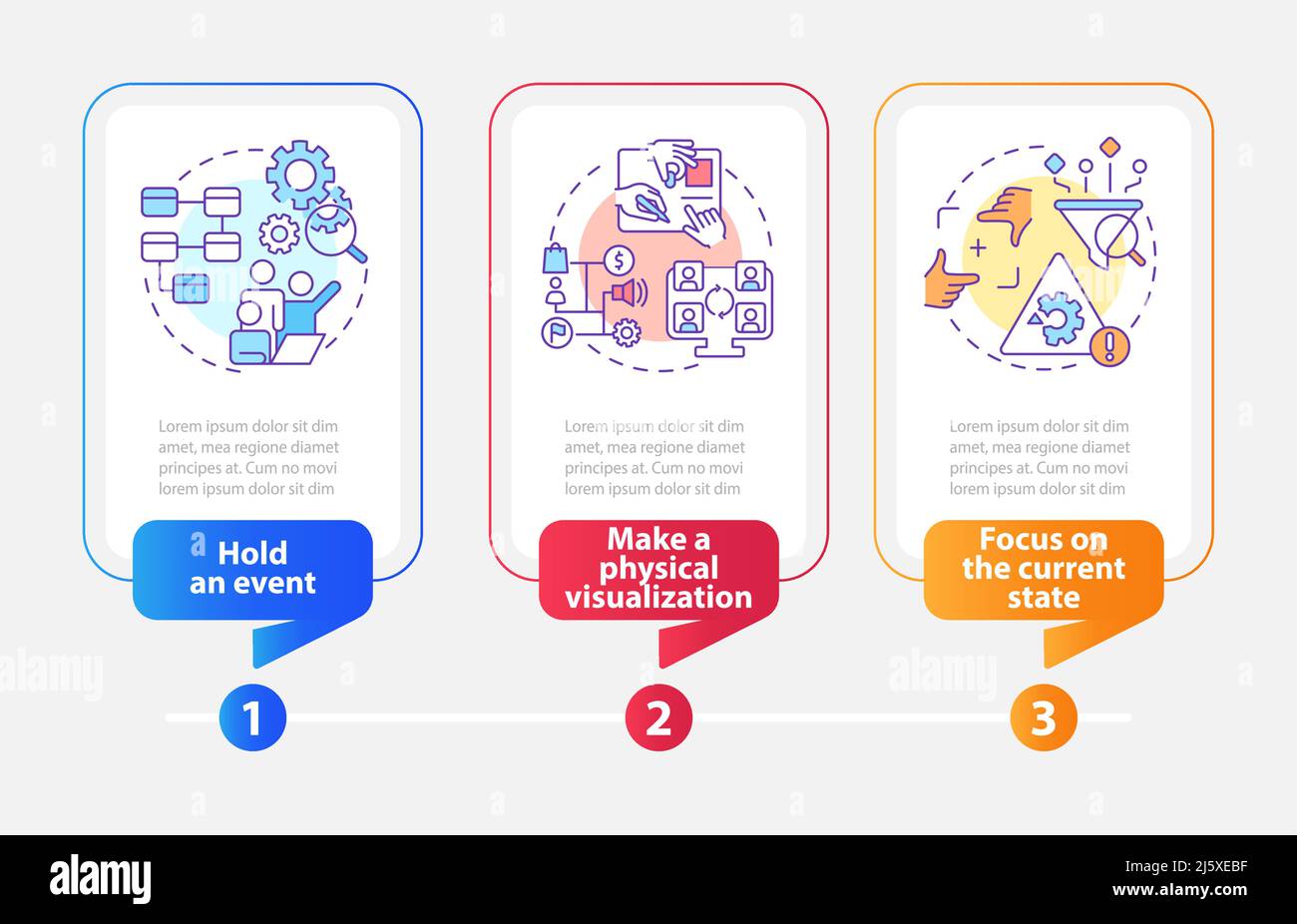 Lorem ipsum dolor sit dim amet, mea regione diamet principes at. Cum no movi lorem ipsum dolor sit dim

Hold an event

1

Lorem ipsum dolor sit dim amet, mea regione diamet principes at. Cum no movi lorem ipsum dolor sit dim

Make a physical visualization

2

Lorem ipsum dolor sit dim amet, mea regione diamet principes at. Cum no movi lorem ipsum dolor sit dim

Focus on the current state

3

alamy

alamy

alamy

Image ID: 2J5XEBF
www.alamy.com