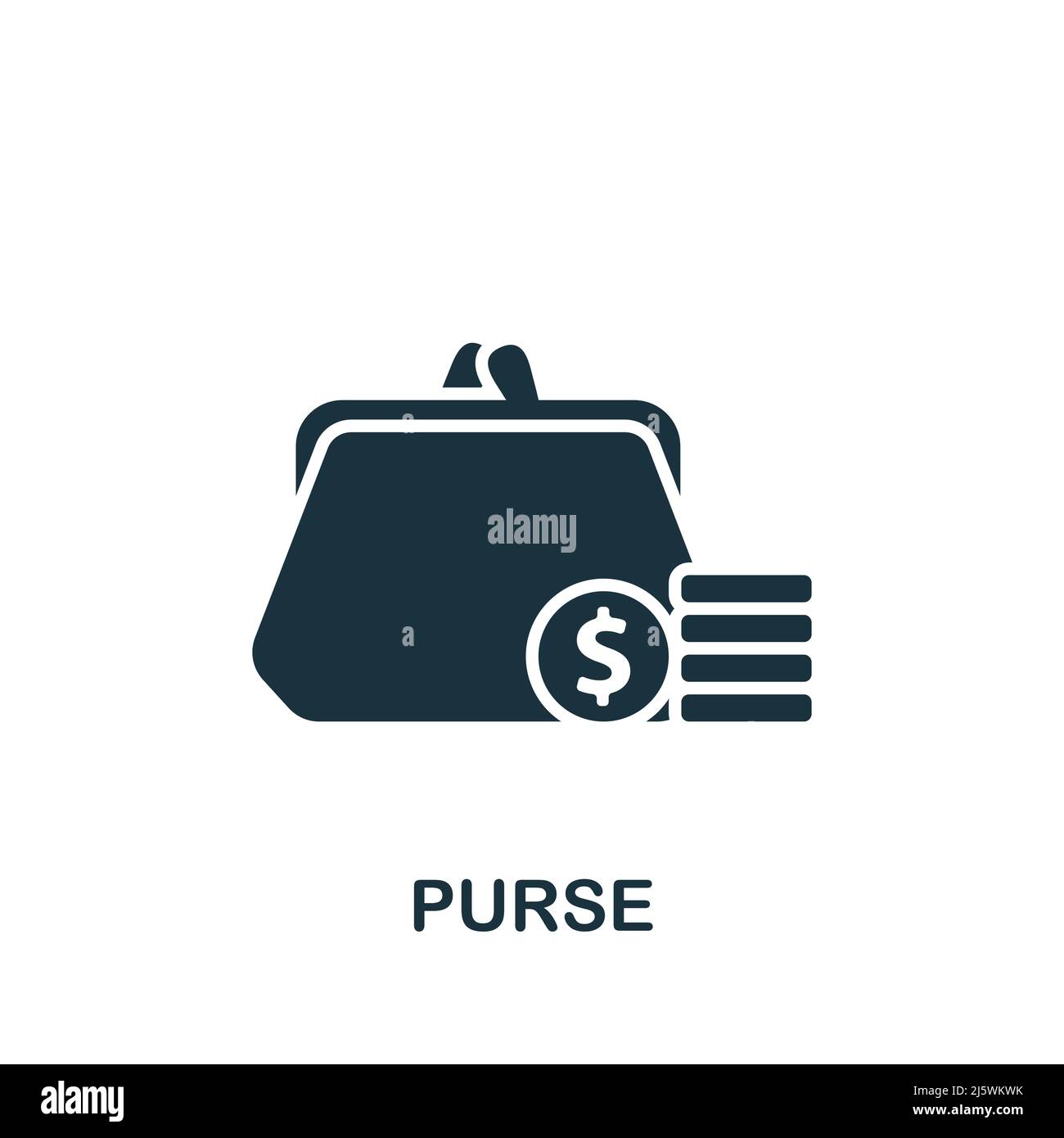 alamy

$

PURSE

alamy

Image ID: 2J5WKWK
www.alamy.com