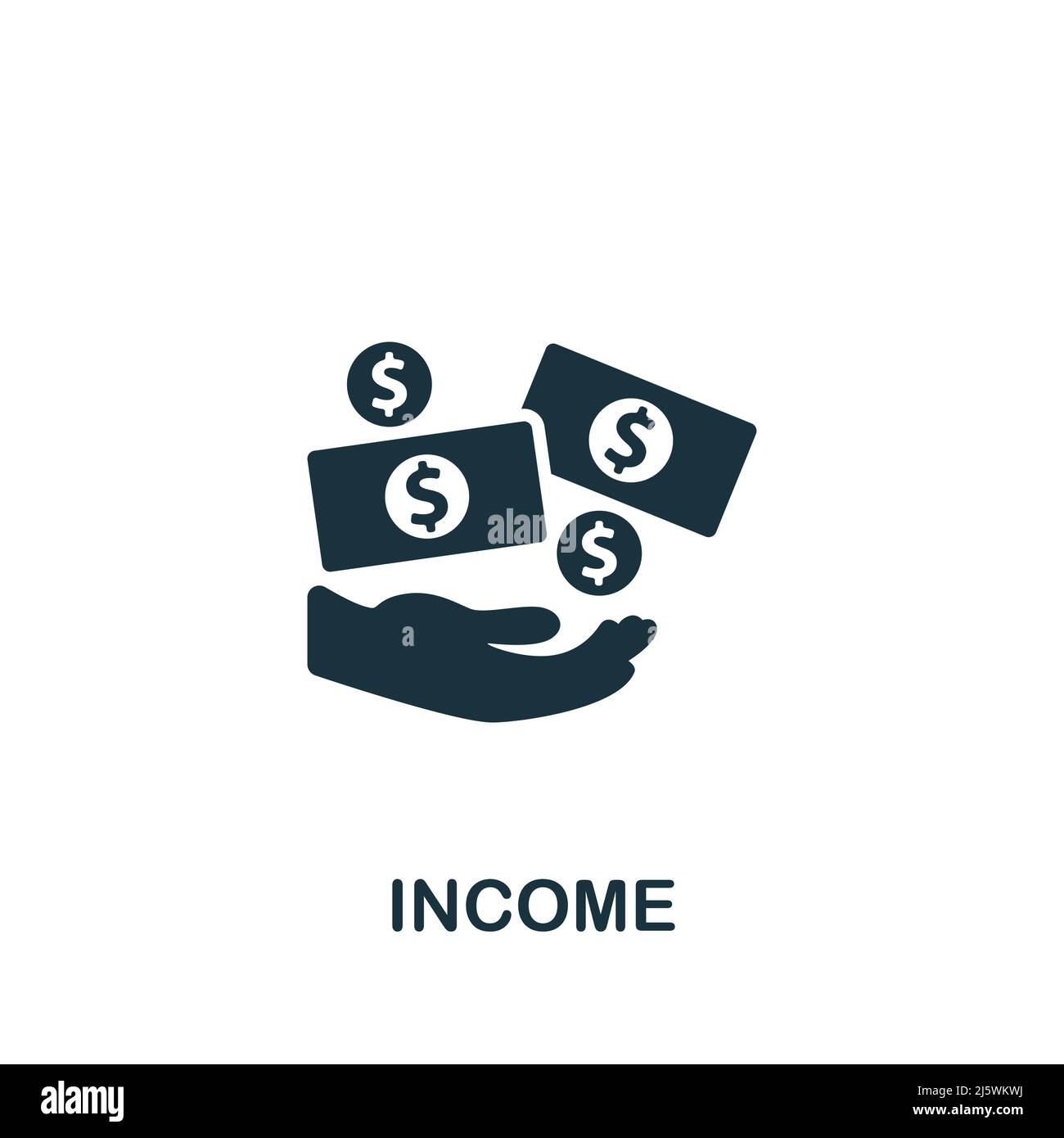 $ $ $ $

alamy

a

INCOME

alamy

Image ID: 2J5WKWJ
www.alamy.com