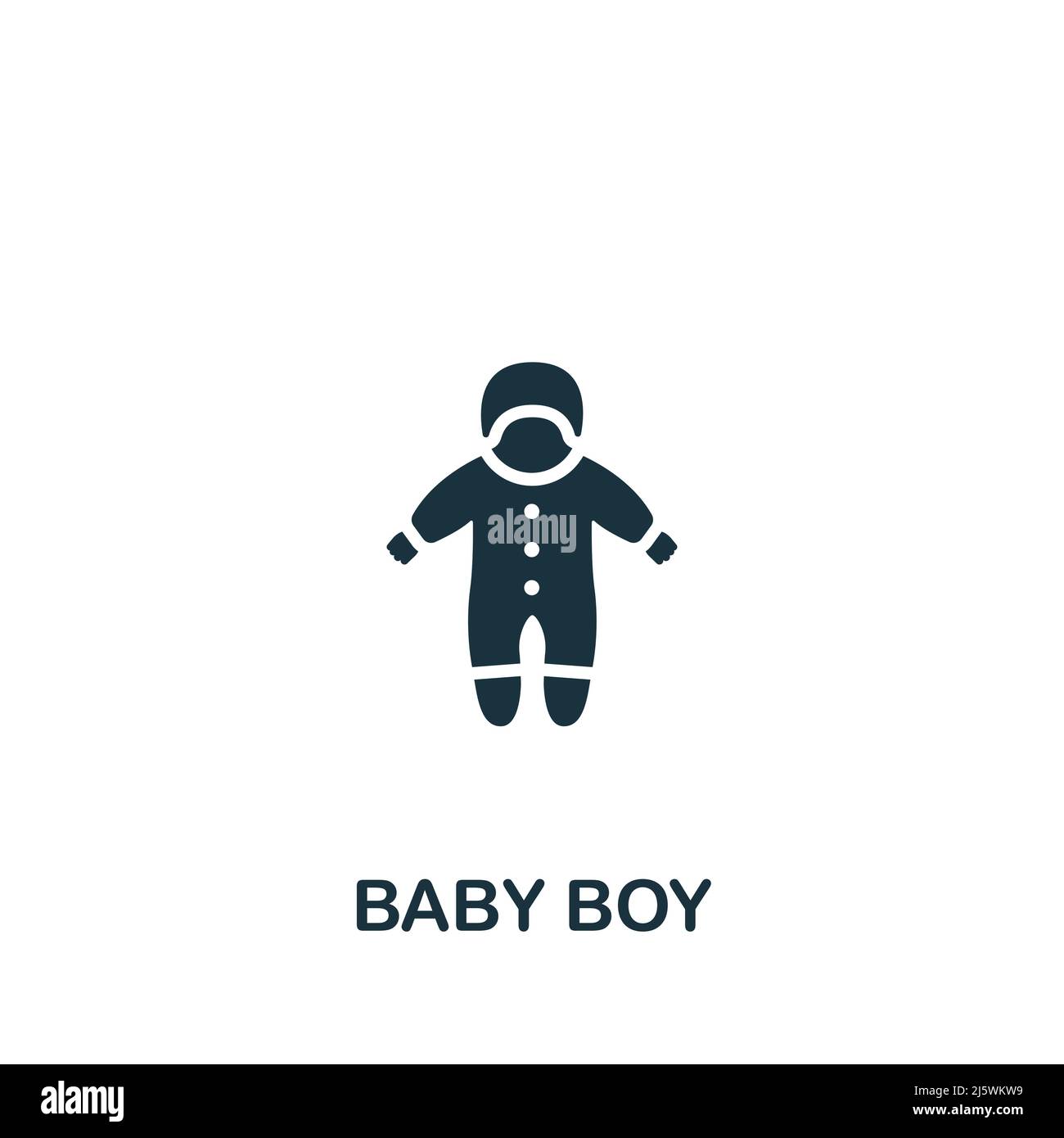 alamy

BABY BOY

alamy

Image ID: 2J5WKW9
www.alamy.com